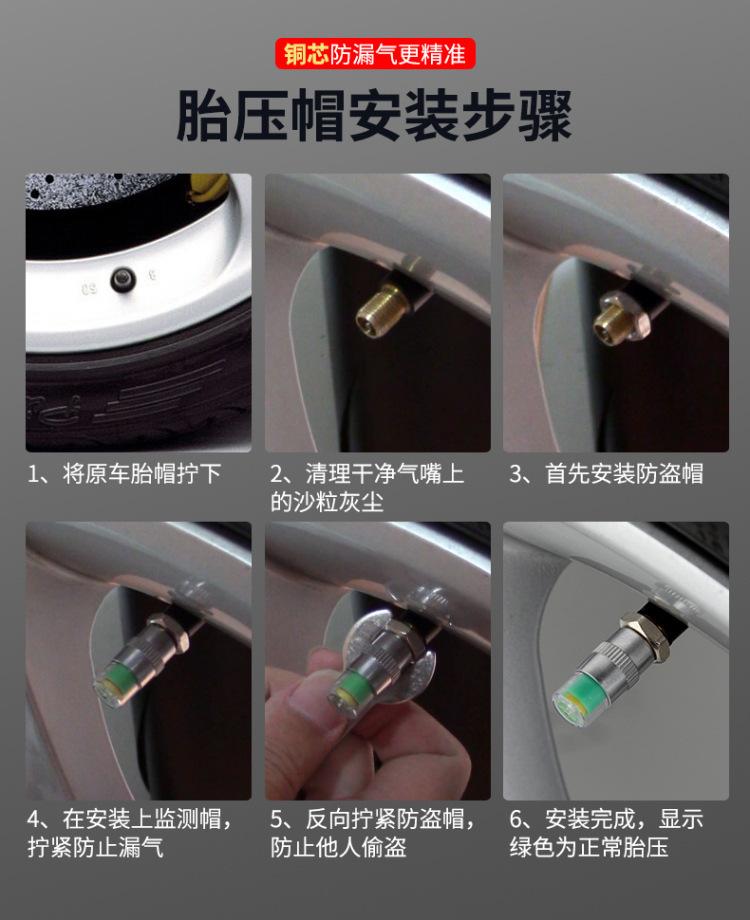 铜芯防漏气更精准

胎压帽安装步骤

1、将原车胎帽拧下

2、清理干净气嘴上的沙粒灰尘

3、首先安装防盗帽

4、在安装上监测帽，拧紧防止漏气

5、反向拧紧防盗帽，防止他人偷盗

6、安装完成，显示绿色为正常胎压