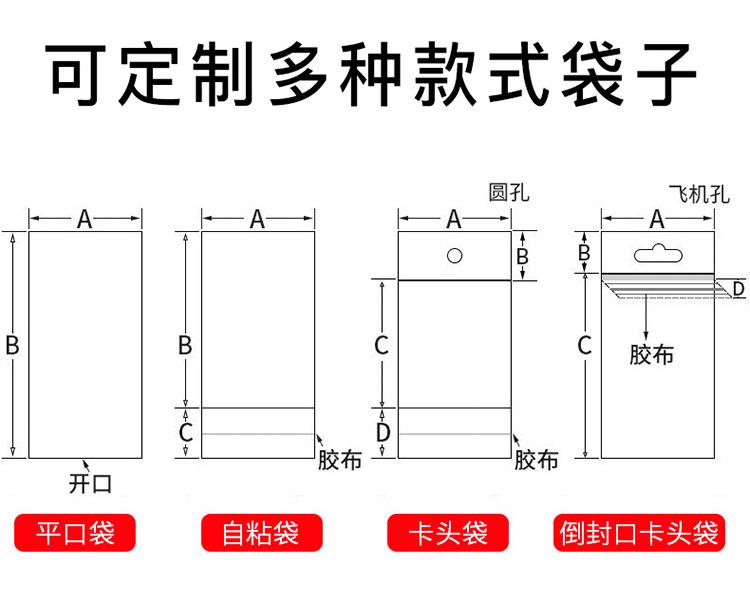 可定制多种款式袋子

A
B
开口
平口袋

A
B
C
胶布
自粘袋

圆孔
A
B
C
D
胶布
卡头袋

飞机孔
A
B
D
C
胶布
倒封口卡头袋