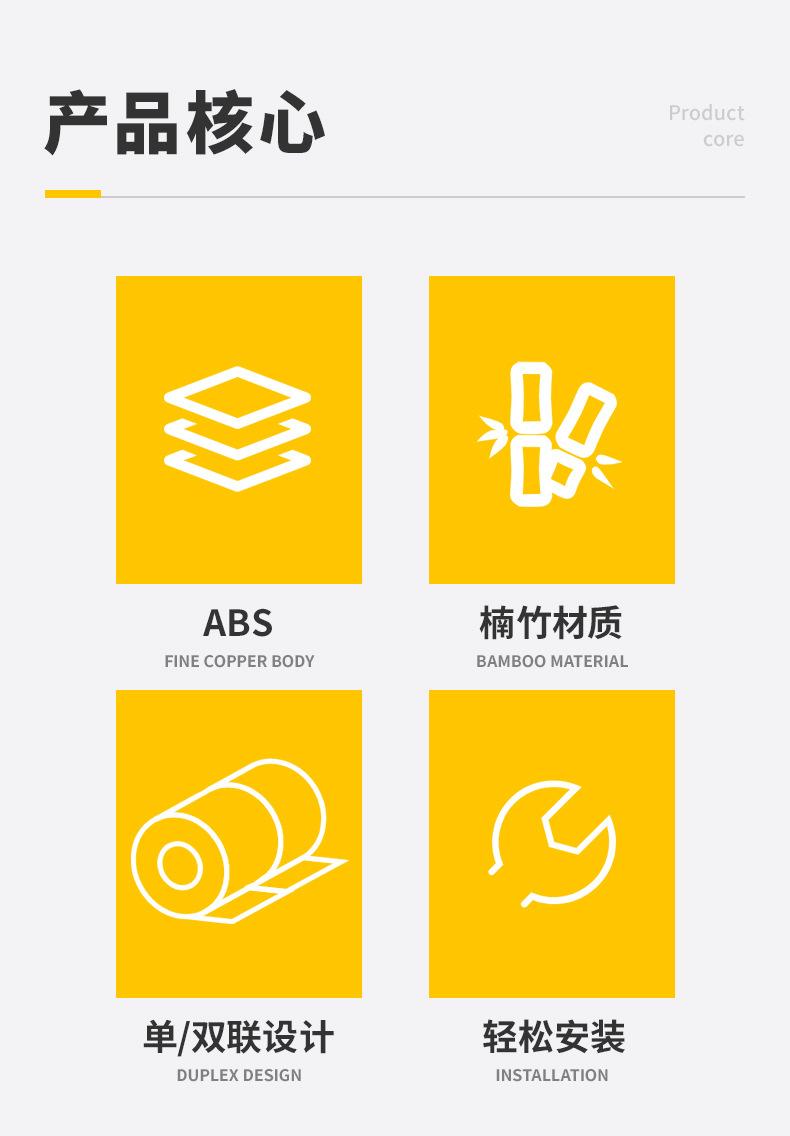 产品核心

Product
core

ABS
FINE COPPER BODY

楠竹材质
BAMBOO MATERIAL

单/双联设计
DUPLEX DESIGN

轻松安装
INSTALLATION