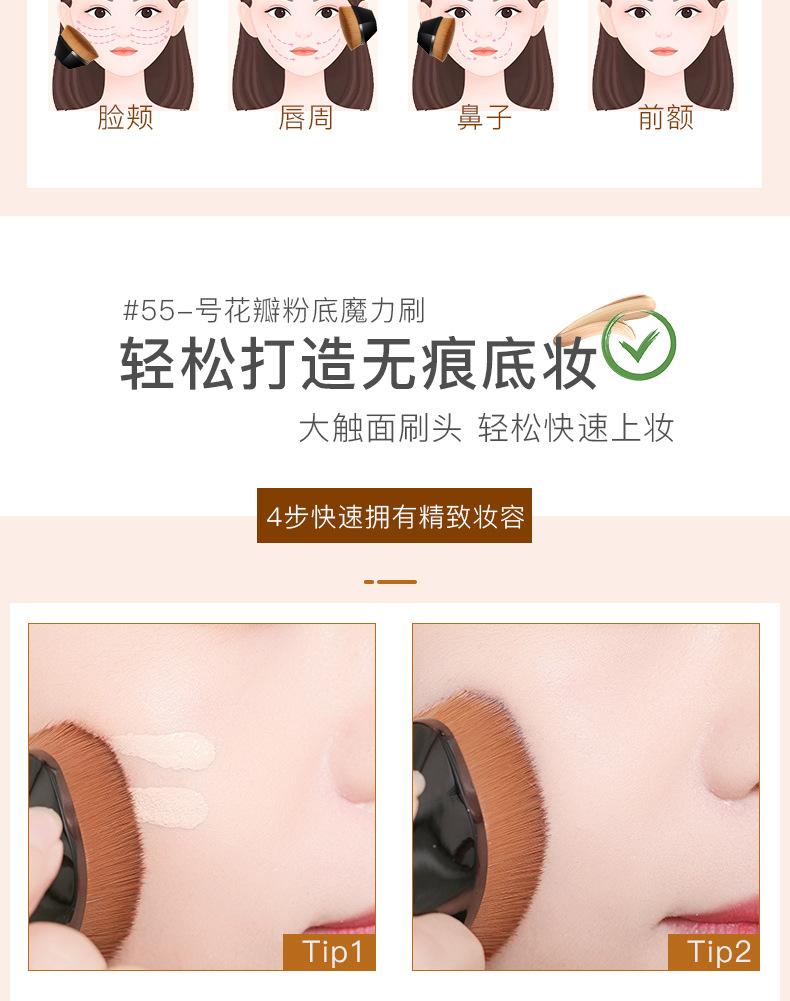 脸颊 唇周 鼻子 前额

#55-号花瓣粉底魔力刷
轻松打造无痕底妆
大触面刷头 轻松快速上妆

4步快速拥有精致妆容

Tip1

Tip2