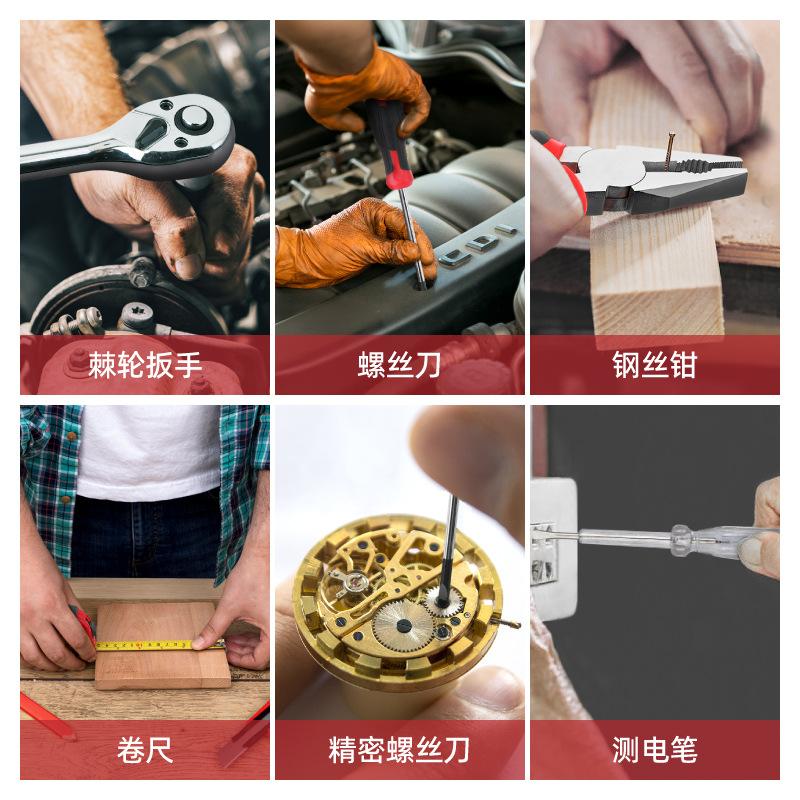 棘轮扳手

螺丝刀

钢丝钳

卷尺

精密螺丝刀

测电笔