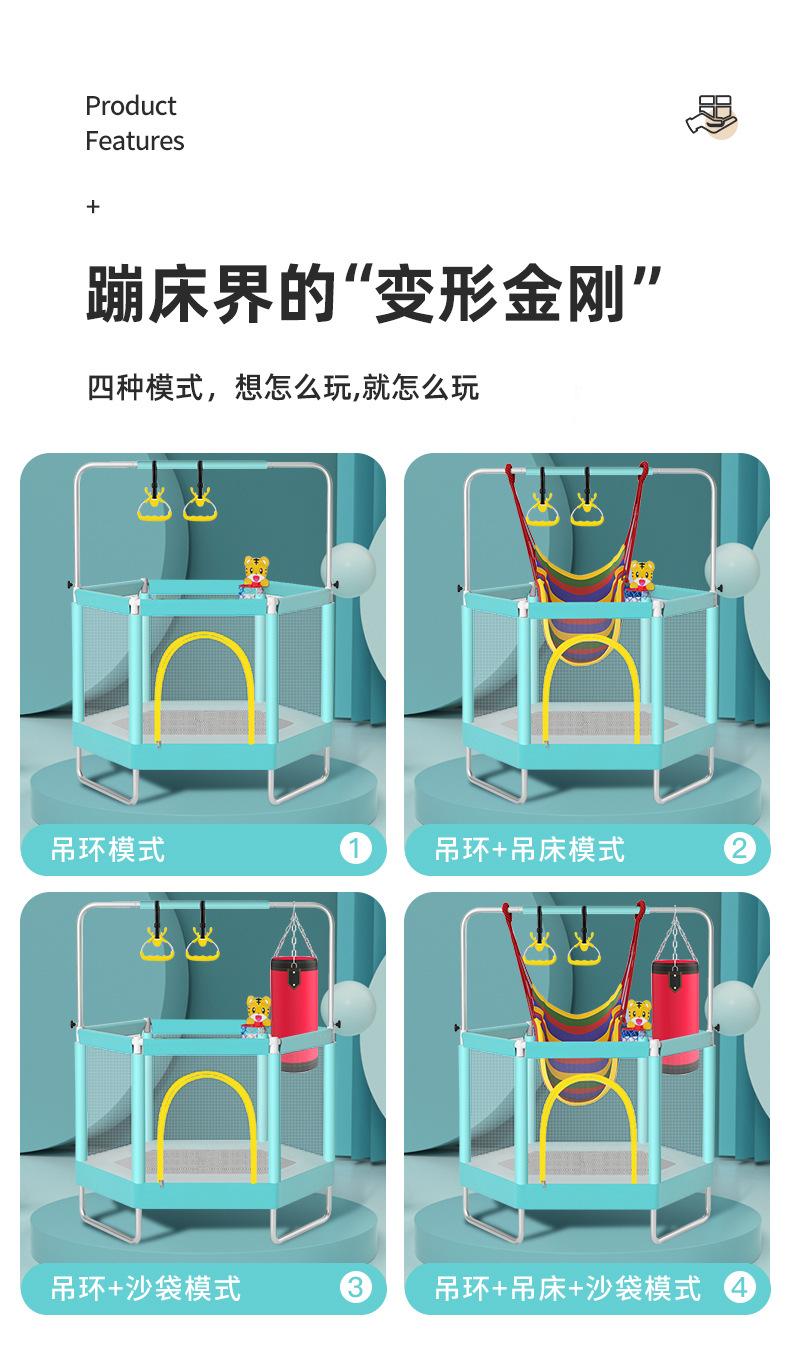 Product
Features

+

蹦床界的“变形金刚”

四种模式，想怎么玩,就怎么玩

吊环模式 1

吊环+吊床模式 2

吊环+沙袋模式 3

吊环+吊床+沙袋模式 4