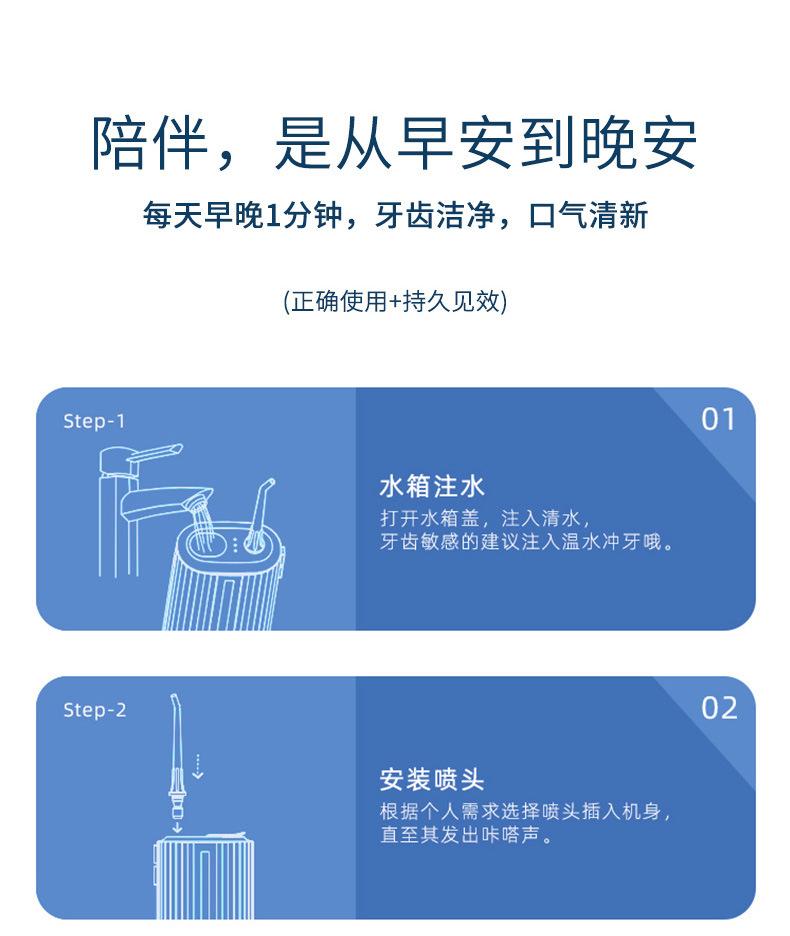 陪伴，是从早安到晚安

每天早晚1分钟，牙齿洁净，口气清新

(正确使用+持久见效)

Step-1

01

水箱注水

打开水箱盖，注入清水，
牙齿敏感的建议注入温水冲牙哦。

Step-2

02

安装喷头

根据个人需求选择喷头插入机身，
直至其发出咔嗒声。