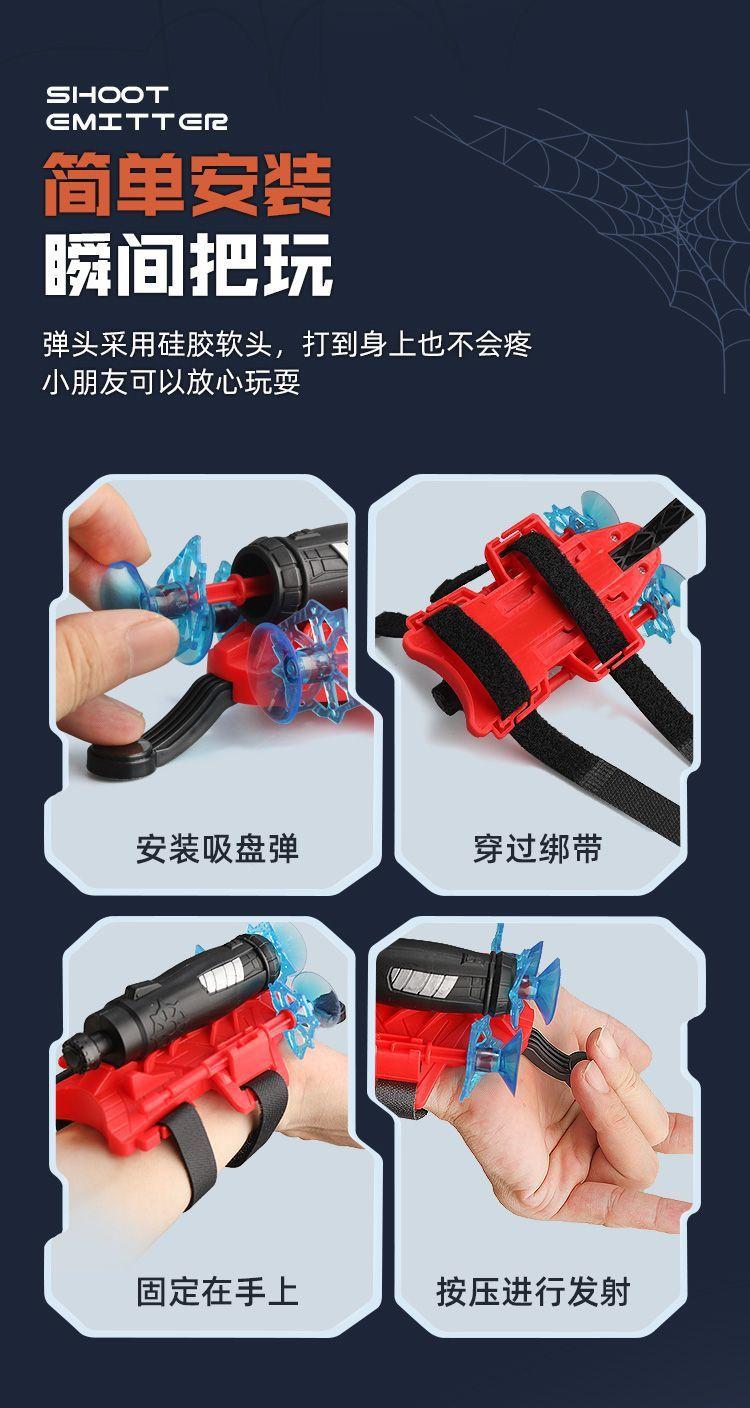 SHOOT
EMITTER

简单安装
瞬间把玩

弹头采用硅胶软头，打到身上也不会疼
小朋友可以放心玩耍

安装吸盘弹

穿过绑带

固定在手上

按压进行发射