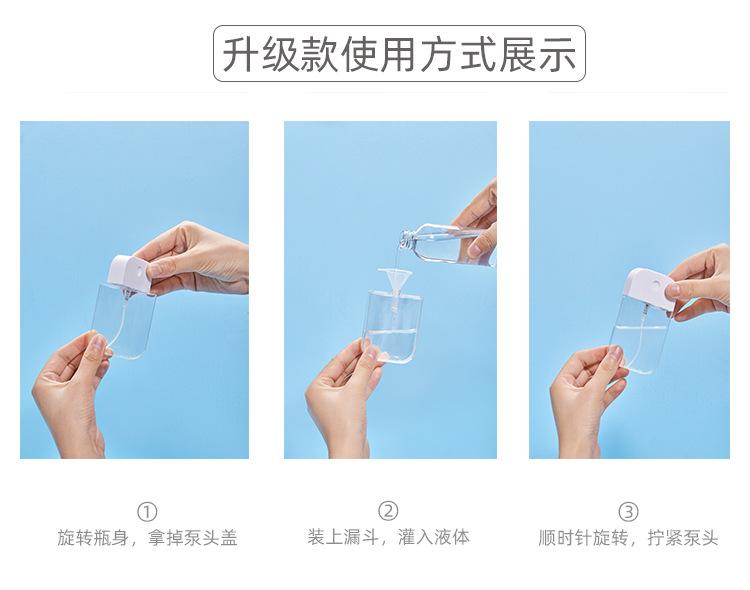 升级款使用方式展示

①
旋转瓶身，拿掉泵头盖

②
装上漏斗，灌入液体

③
顺时针旋转，拧紧泵头