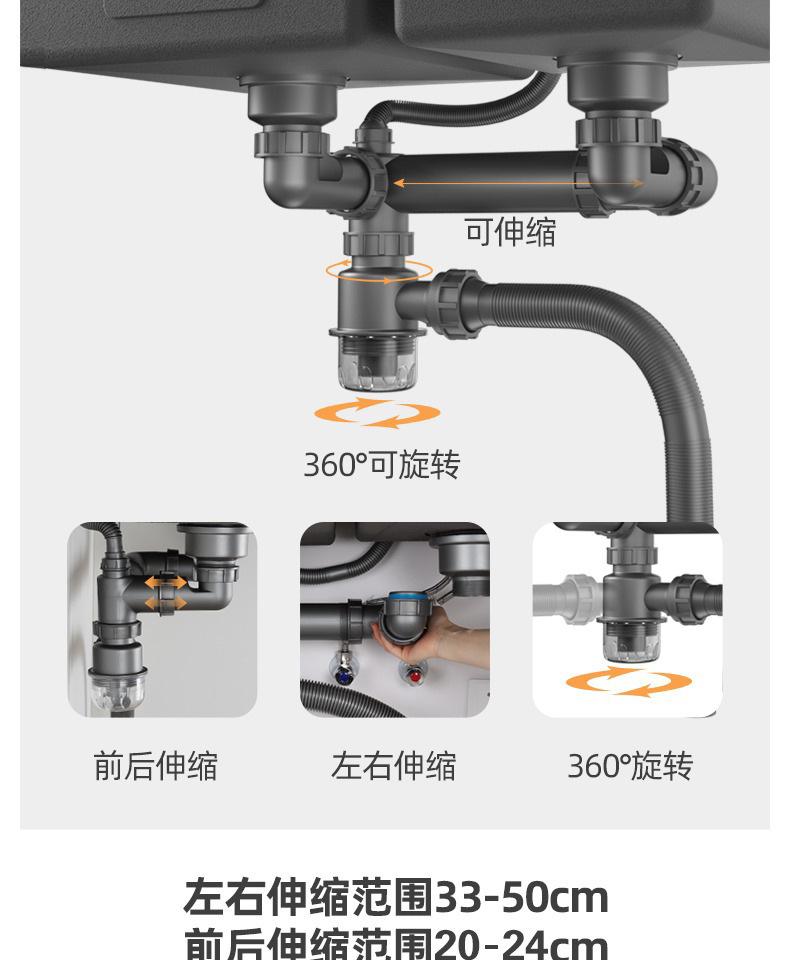 可伸缩

360°可旋转

前后伸缩

左右伸缩

360°旋转

左右伸缩范围33-50cm
前后伸缩范围20-24cm