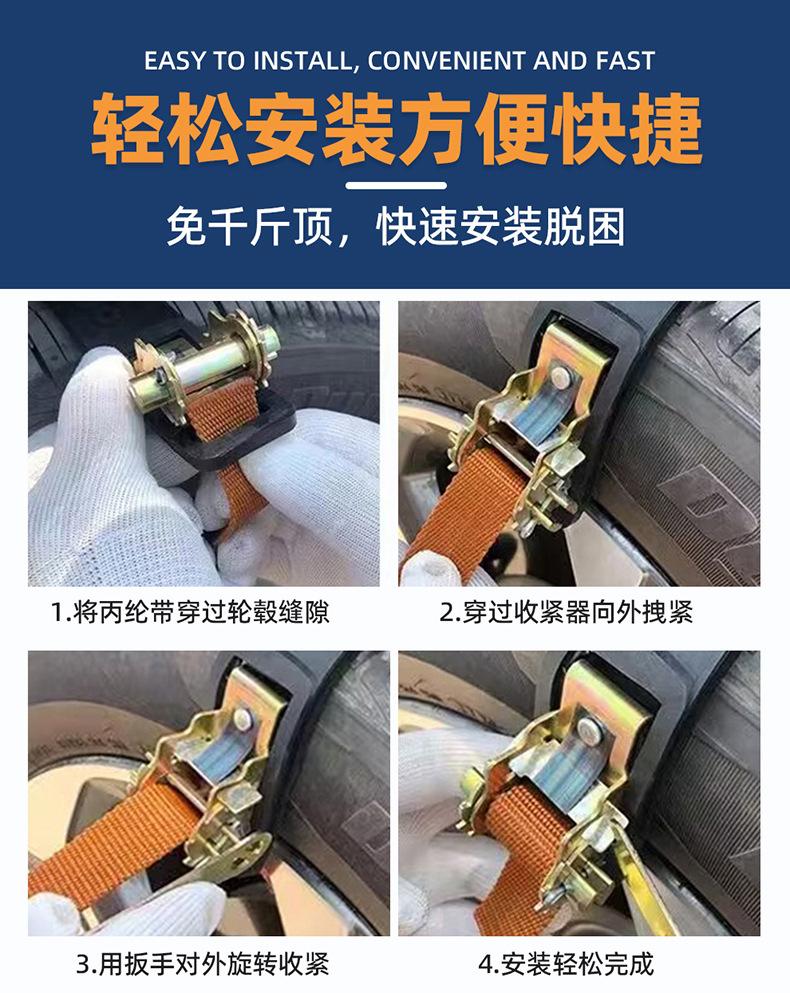 EASY TO INSTALL, CONVENIENT AND FAST

轻松安装方便快捷

免千斤顶，快速安装脱困

1.将丙纶带穿过轮毂缝隙

2.穿过收紧器向外拽紧

3.用扳手对外旋转收紧

4.安装轻松完成