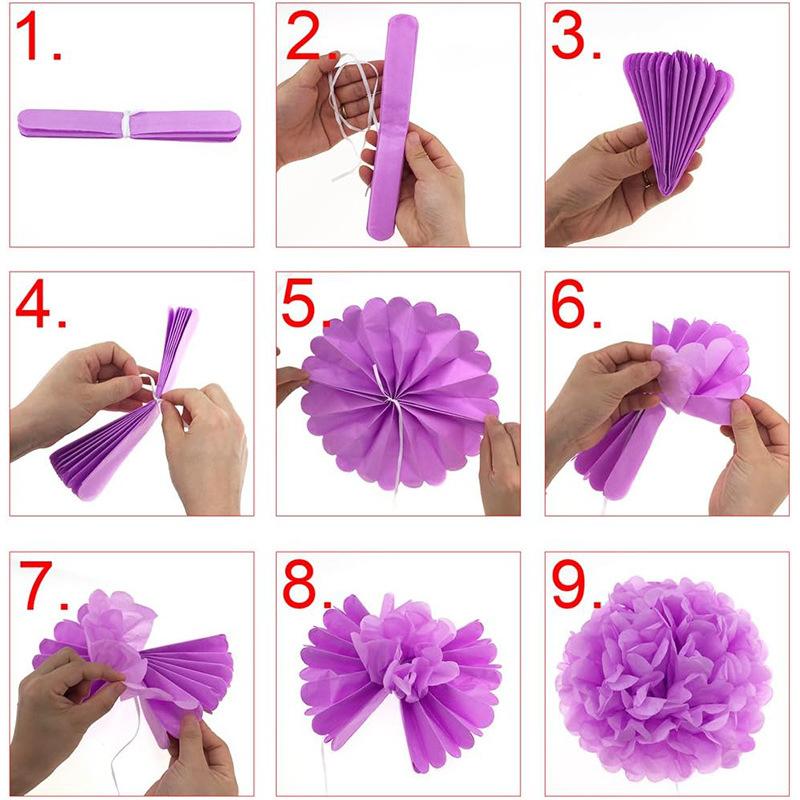 1.

2.

3.

4.

5.

6.

7.

8.

9.