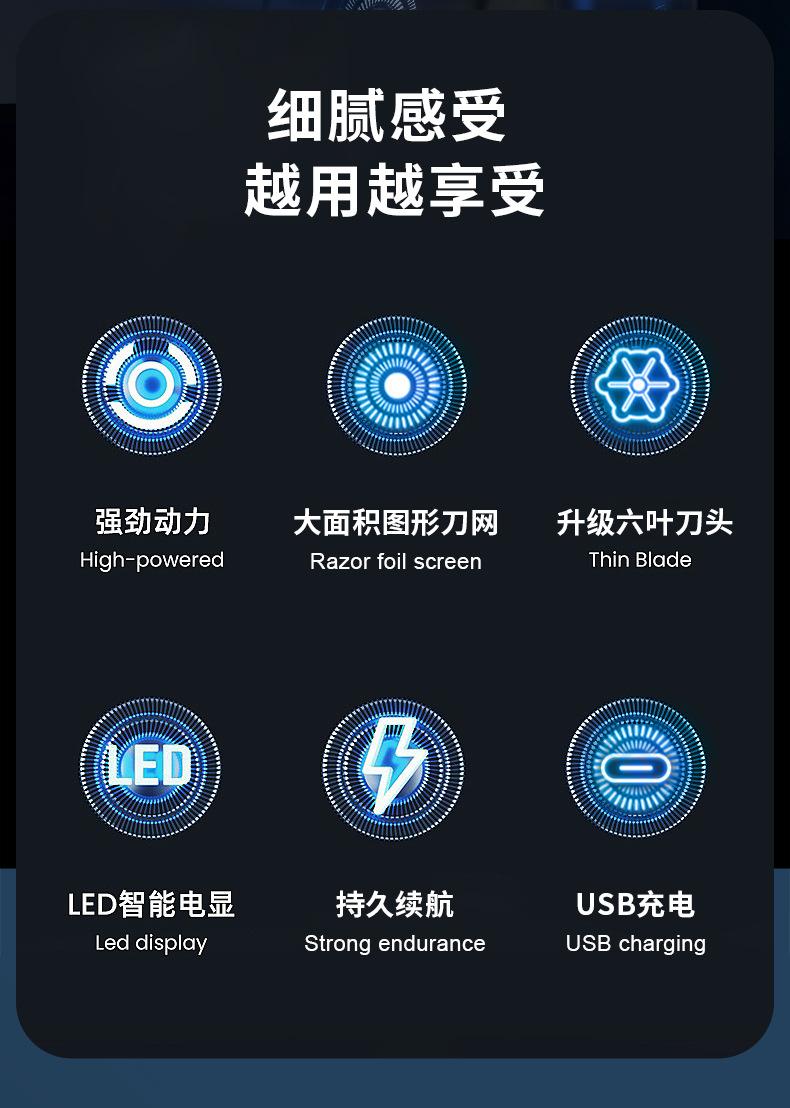 细腻感受
越用越享受

强劲动力
High-powered

大面积图形刀网
Razor foil screen

升级六叶刀头
Thin Blade

LED

LED智能电显
Led display

持久续航
Strong endurance

USB充电
USB charging