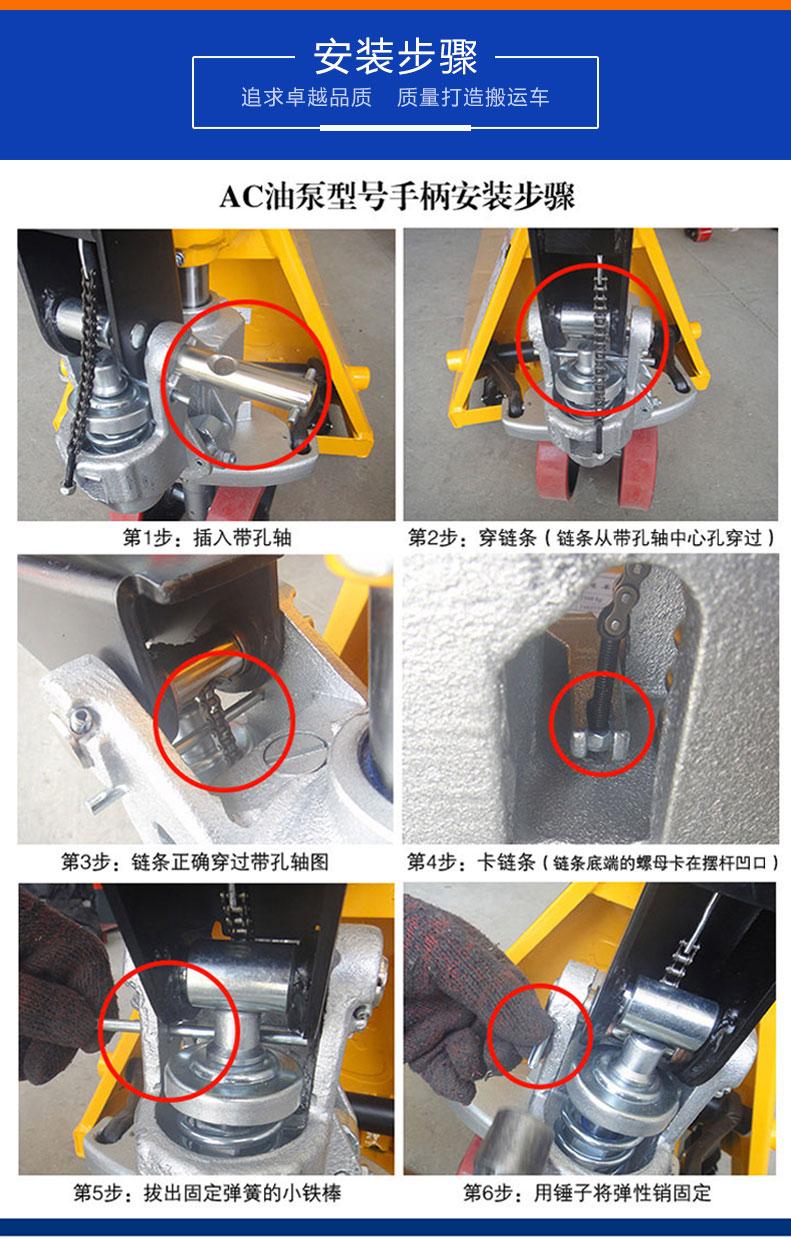 安装步骤
追求卓越品质　质量打造搬运车

AC油泵型号手柄安装步骤

第1步：插入带孔轴

第2步：穿链条（链条从带孔轴中心孔穿过）

第3步：链条正确穿过带孔轴图

第4步：卡链条（链条底端的螺母卡在摆杆凹口）

第5步：拔出固定弹簧的小铁棒

第6步：用锤子将弹性销固定