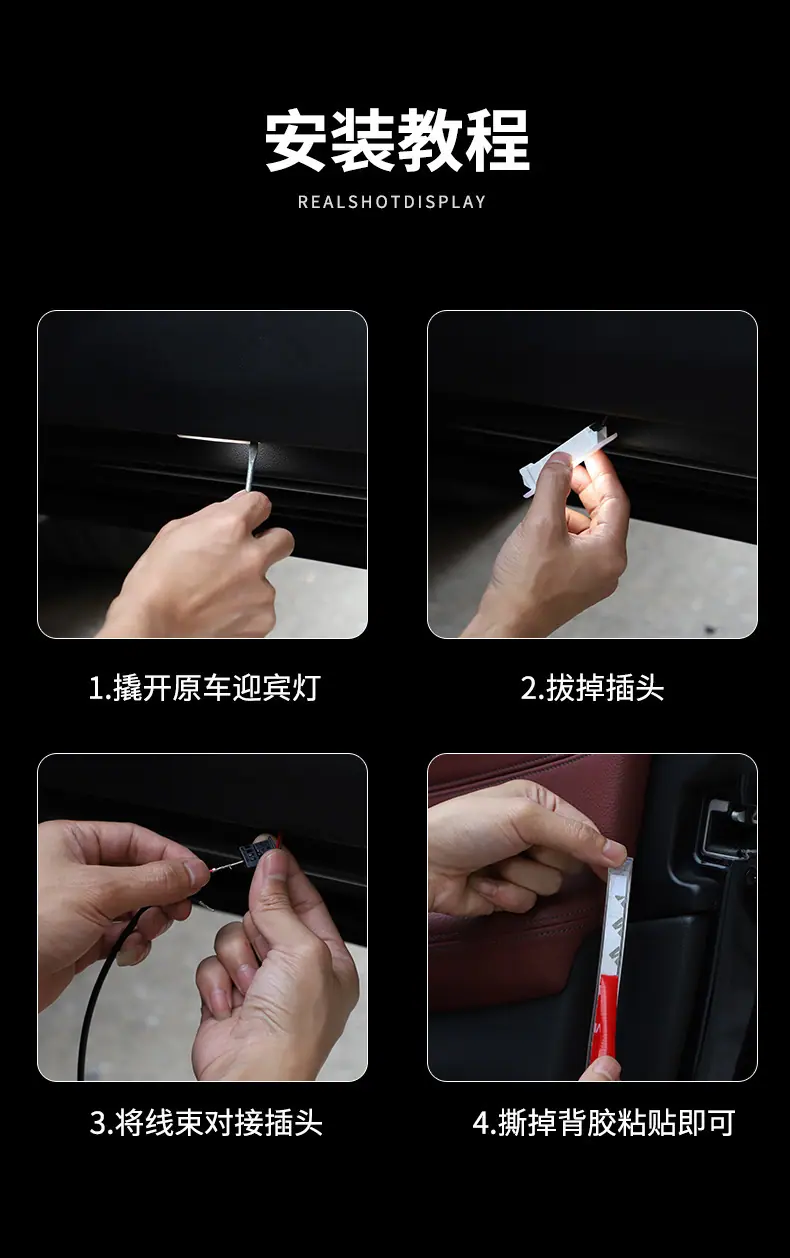 安装教程

REALSHOTDISPLAY

1.撬开原车迎宾灯

2.拔掉插头

3.将线束对接插头

4.撕掉背胶粘贴即可