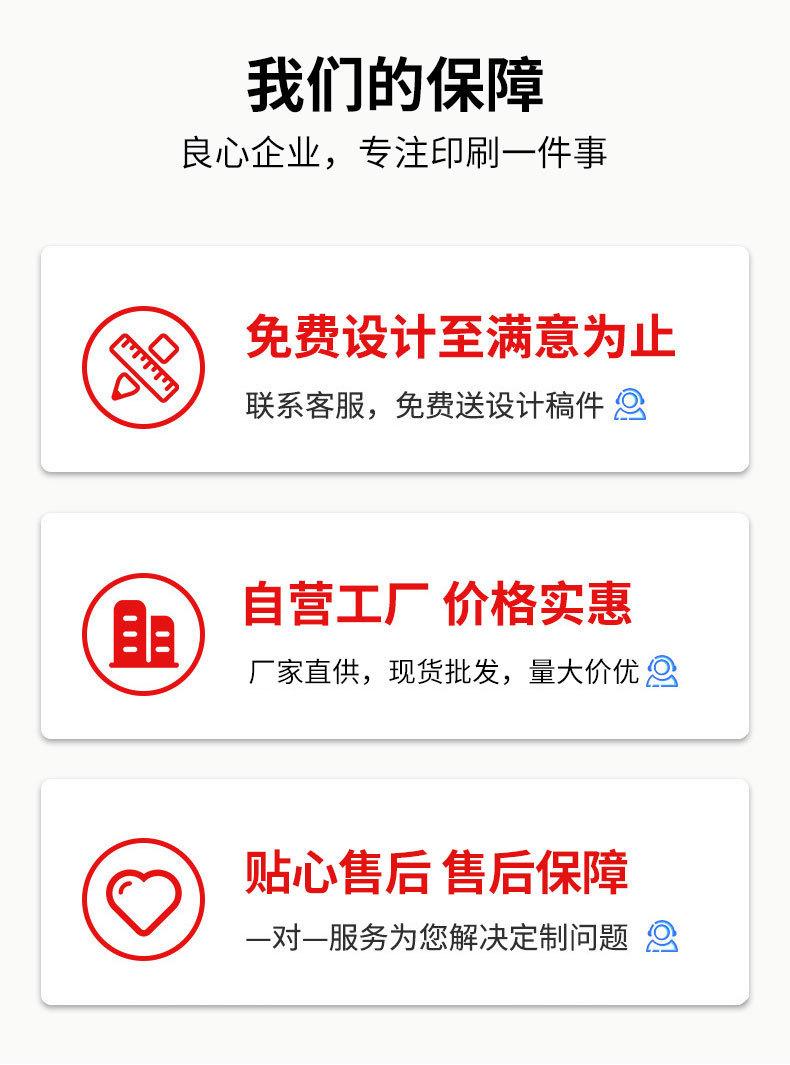 我们的保障

良心企业，专注印刷一件事

免费设计至满意为止

联系客服，免费送设计稿件

自营工厂 价格实惠

厂家直供，现货批发，量大价优

贴心售后 售后保障

一对一服务为您解决定制问题