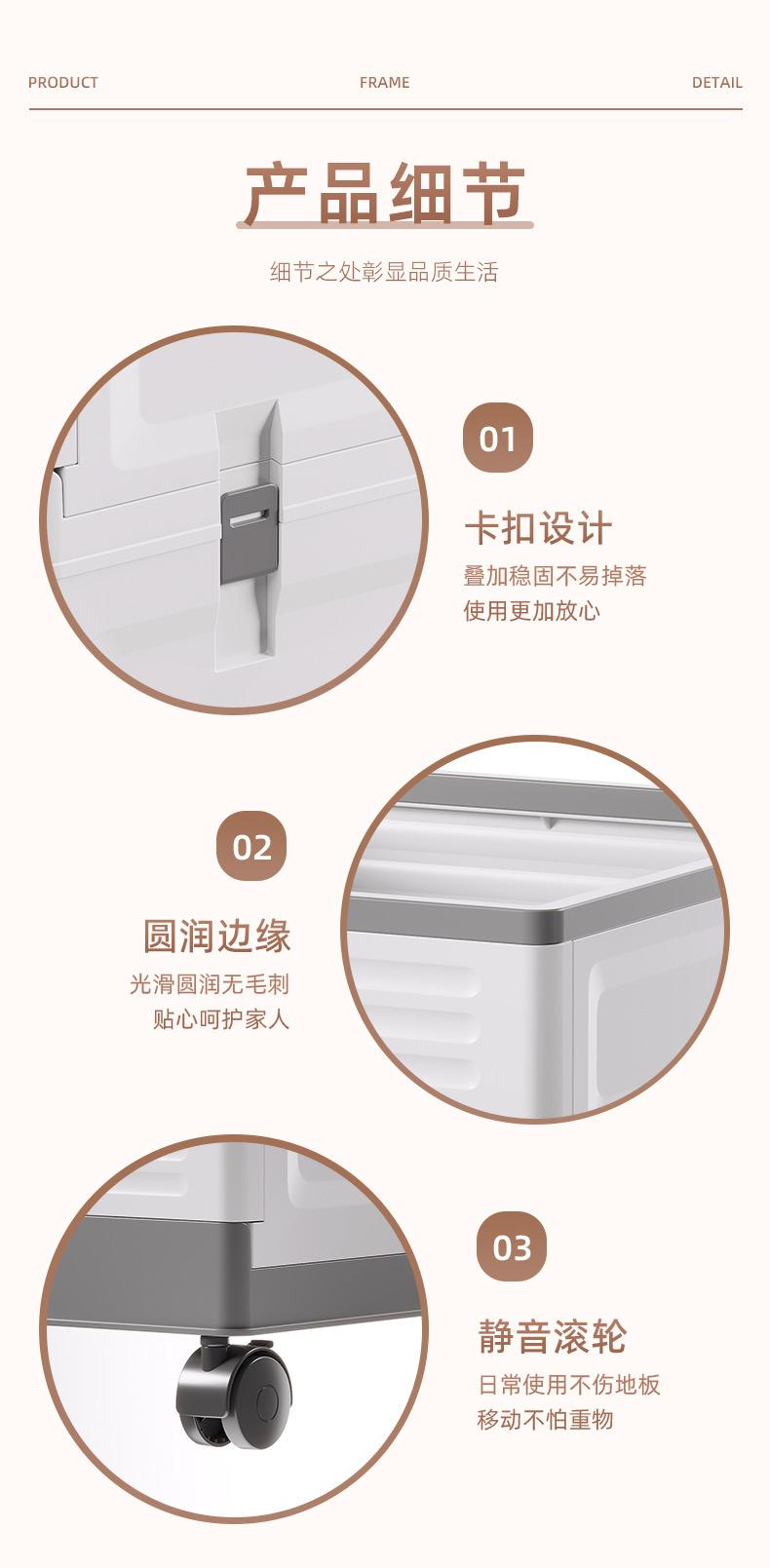 PRODUCT FRAME DETAIL

产品细节

细节之处彰显品质生活

01

卡扣设计

叠加稳固不易掉落
使用更加放心

02

圆润边缘

光滑圆润无毛刺
贴心呵护家人

03

静音滚轮

日常使用不伤地板
移动不怕重物