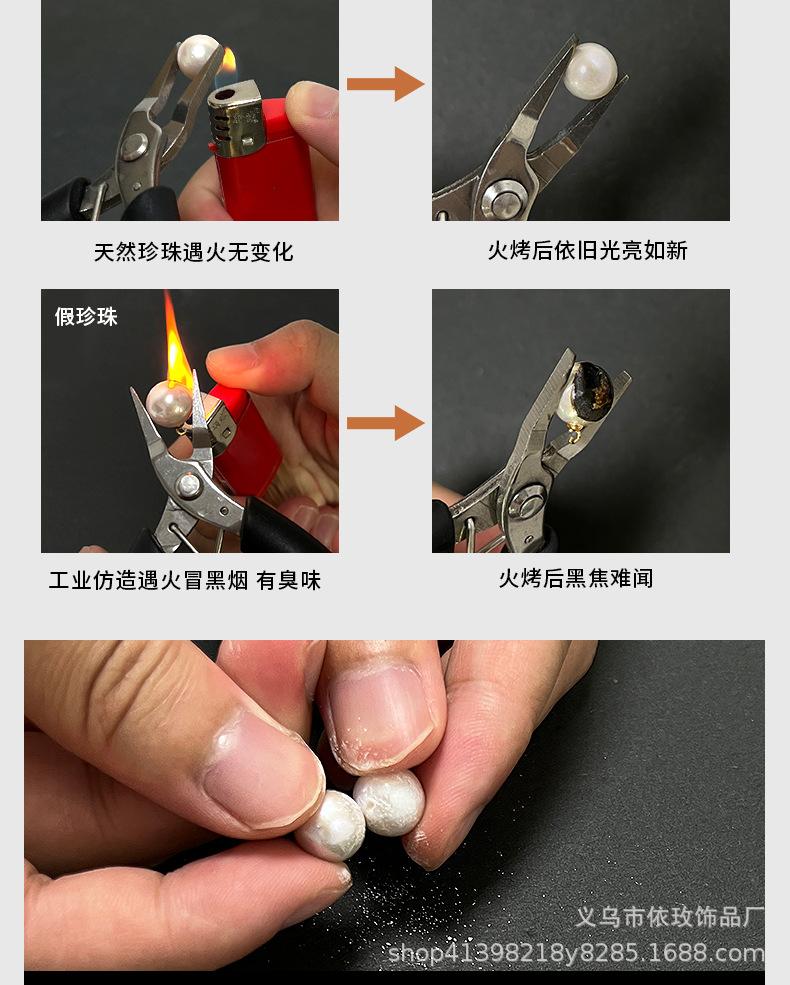 天然珍珠遇火无变化

火烤后依旧光亮如新

假珍珠

工业仿造遇火冒黑烟 有臭味

火烤后黑焦难闻

义乌市依玫饰品厂
shop41398218y8285.1688.com