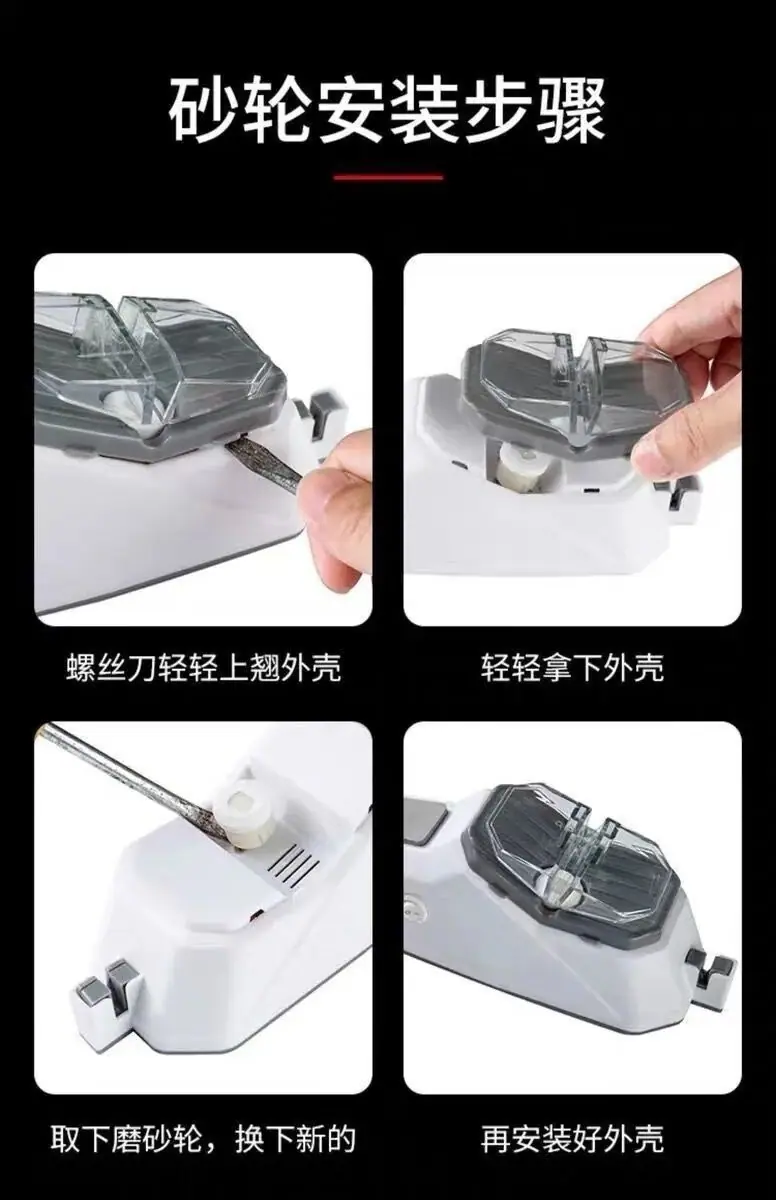 砂轮安装步骤

螺丝刀轻轻上翘外壳

轻轻拿下外壳

取下磨砂轮，换下新的

再安装好外壳