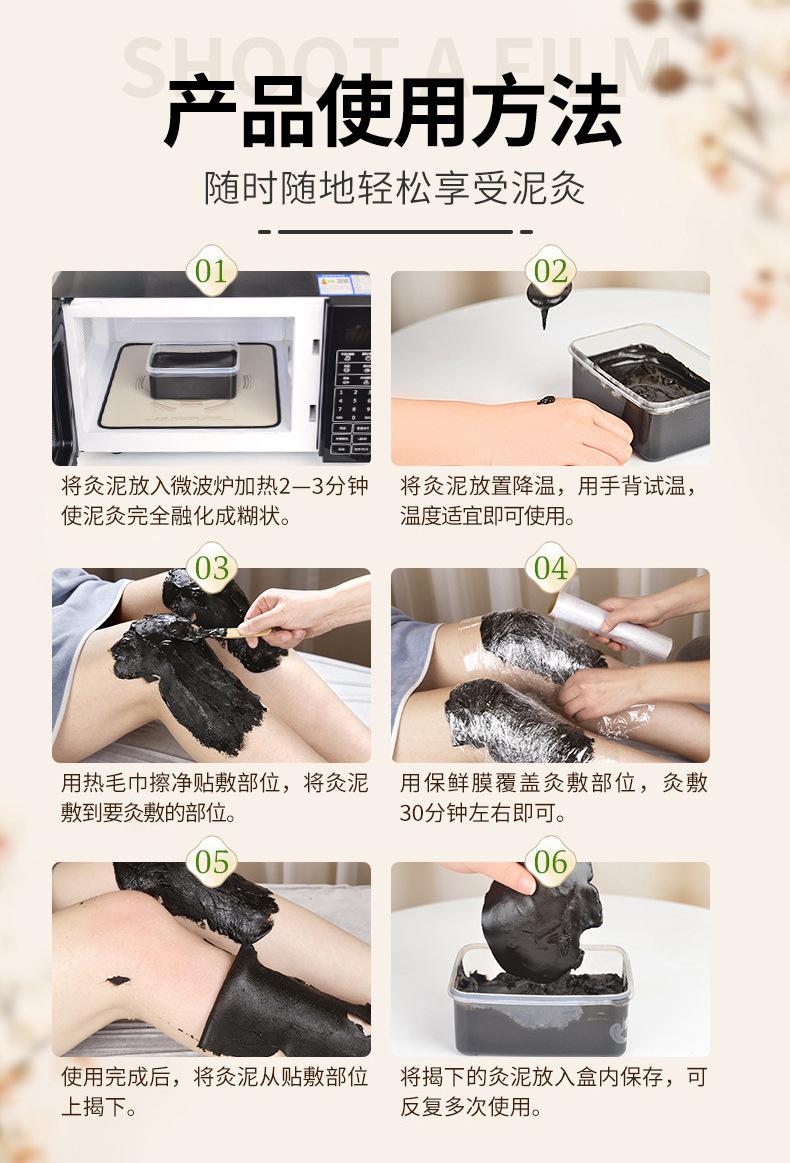 SHOOT A FILM

产品使用方法

随时随地轻松享受泥灸

01

将灸泥放入微波炉加热2—3分钟使泥灸完全融化成糊状。

02

将灸泥放置降温，用手背试温，温度适宜即可使用。

03

用热毛巾擦净贴敷部位，将灸泥敷到要灸敷的部位。

04

用保鲜膜覆盖灸敷部位，灸敷30分钟左右即可。

05

使用完成后，将灸泥从贴敷部位上揭下。

06

将揭下的灸泥放入盒内保存，可反复多次使用。