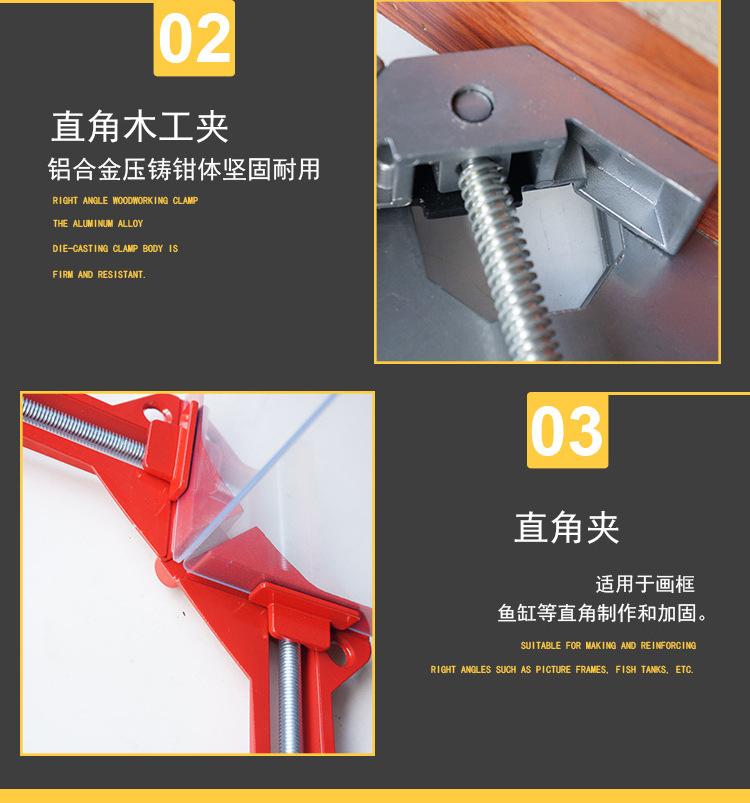 02

直角木工夹

铝合金压铸钳体坚固耐用

RIGHT ANGLE WOODWORKING CLAMP

THE ALUMINUM ALLOY

DIE-CASTING CLAMP BODY IS

FIRM AND RESISTANT.

03

直角夹

适用于画框

鱼缸等直角制作和加固。

SUITABLE FOR MAKING AND REINFORCING

RIGHT ANGLES SUCH AS PICTURE FRAMES, FISH TANKS, ETC.