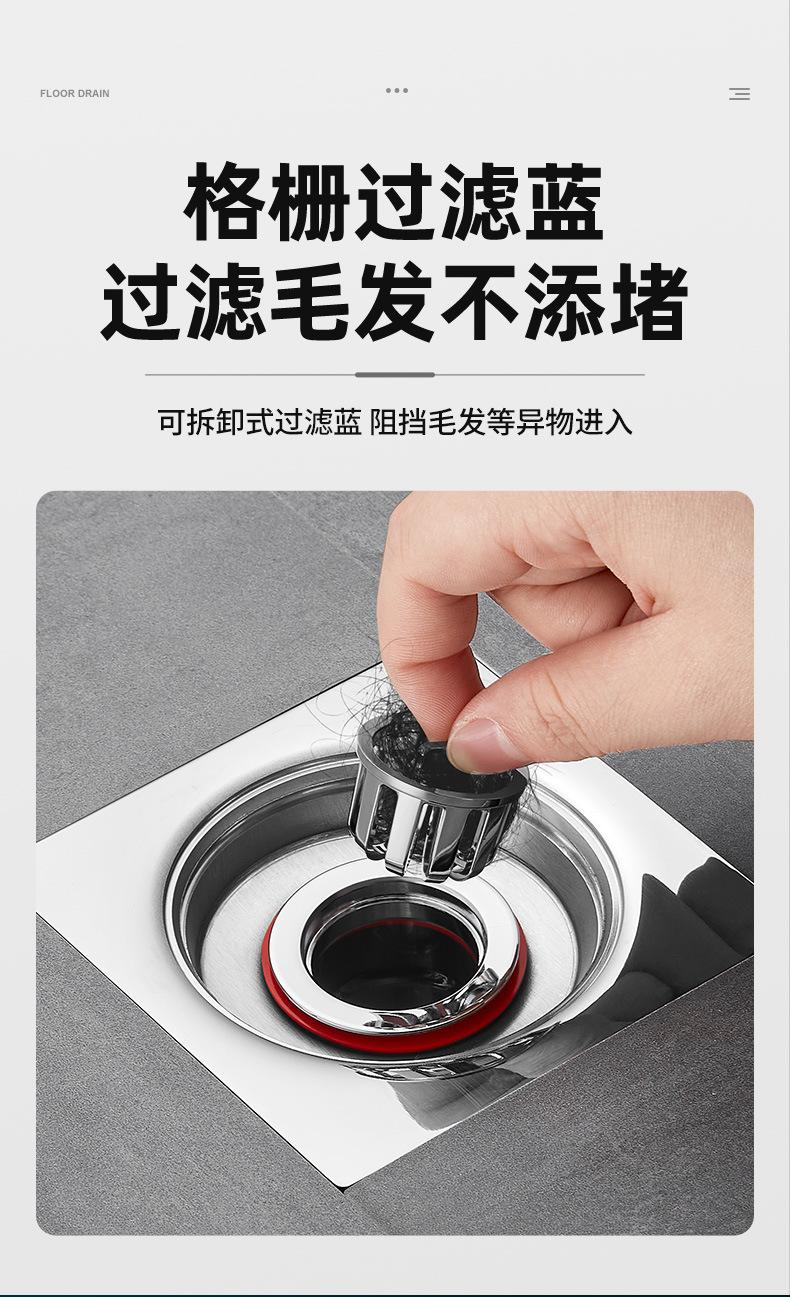 FLOOR DRAIN

格栅过滤蓝
过滤毛发不添堵

可拆卸式过滤蓝 阻挡毛发等异物进入