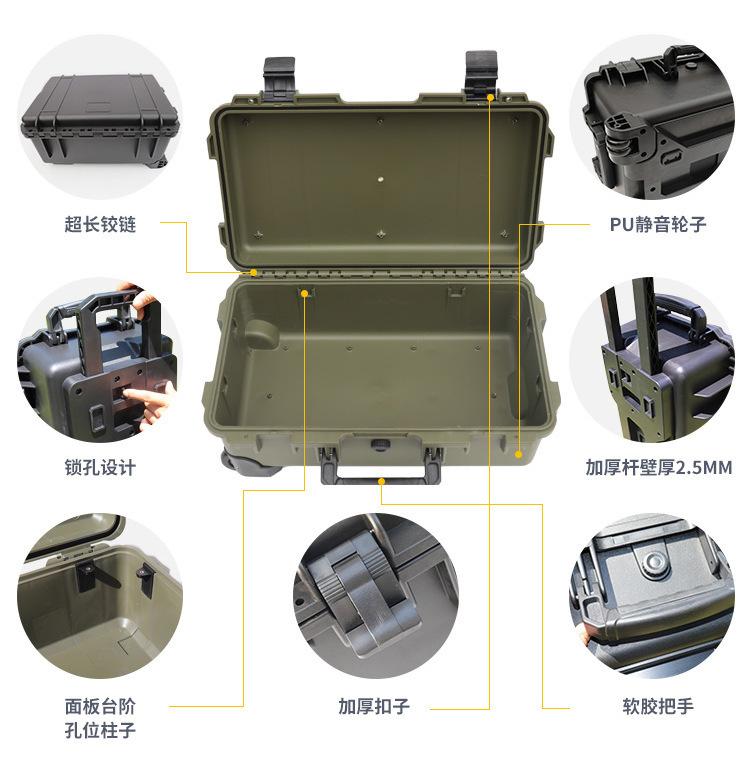 超长铰链

PU静音轮子

锁孔设计

加厚杆壁厚2.5MM

面板台阶
孔位柱子

加厚扣子

软胶把手