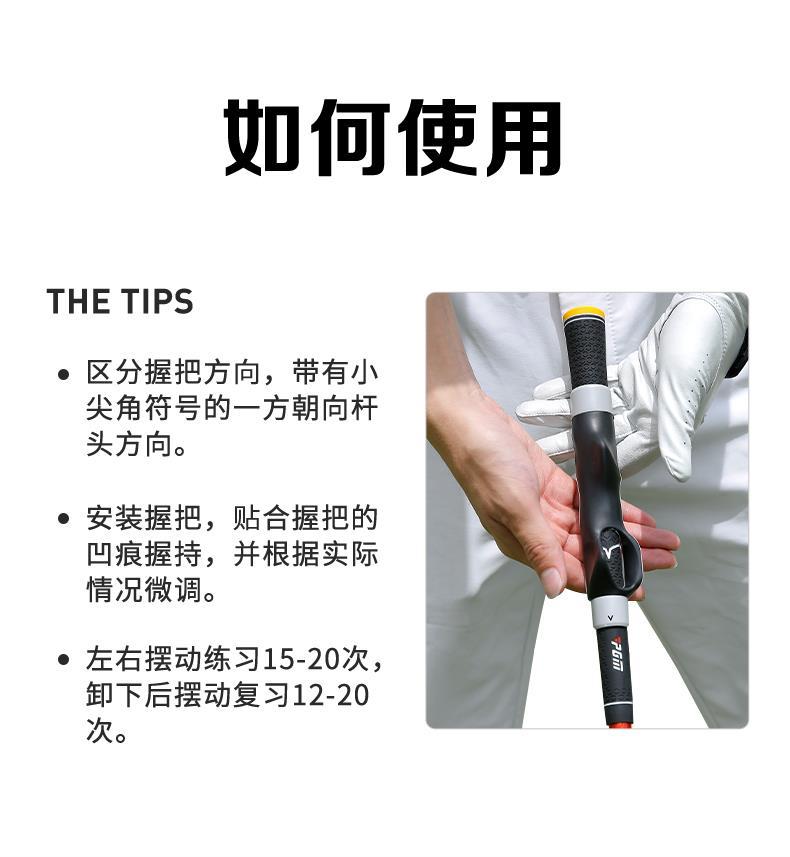 如何使用

THE TIPS

• 区分握把方向，带有小尖角符号的一方朝向杆头方向。

• 安装握把，贴合握把的凹痕握持，并根据实际情况微调。

• 左右摆动练习15-20次，卸下后摆动复习12-20次。

PGM