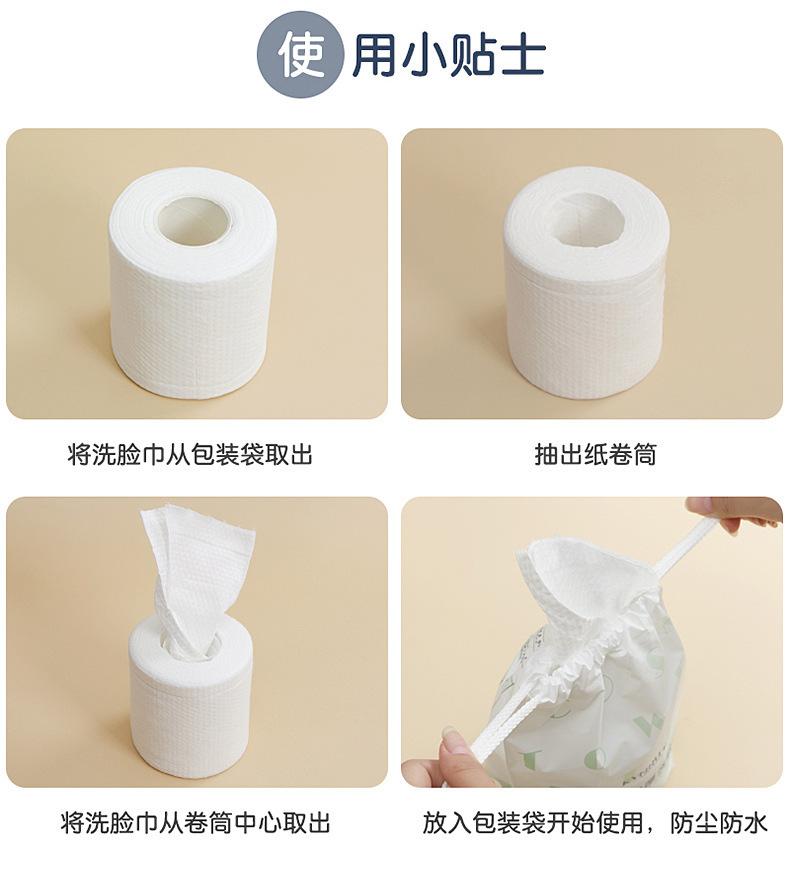 使用小贴士

将洗脸巾从包装袋取出

抽出纸卷筒

将洗脸巾从卷筒中心取出

放入包装袋开始使用，防尘防水