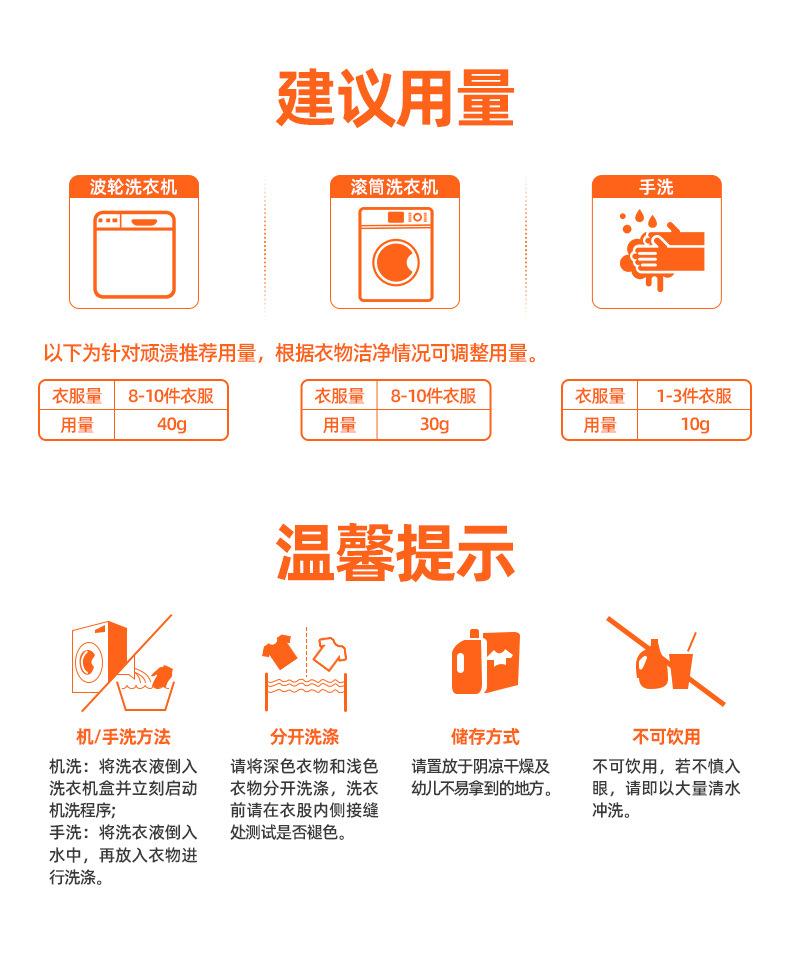 建议用量

波轮洗衣机

滚筒洗衣机

手洗

以下为针对顽渍推荐用量，根据衣物洁净情况可调整用量。

| 衣服量 | 8-10件衣服 |
|---|---|
| 用量 | 40g |

| 衣服量 | 8-10件衣服 |
|---|---|
| 用量 | 30g |

| 衣服量 | 1-3件衣服 |
|---|---|
| 用量 | 10g |

温馨提示

机/手洗方法

机洗：将洗衣液倒入洗衣机盒并立刻启动机洗程序；
手洗：将洗衣液倒入水中，再放入衣物进行洗涤。

分开洗涤

请将深色衣物和浅色衣物分开洗涤，洗衣前请在衣服内侧接缝处测试是否褪色。

储存方式

请置放于阴凉干燥及幼儿不易拿到的地方。

不可饮用

不可饮用，若不慎入眼，请即以大量清水冲洗。