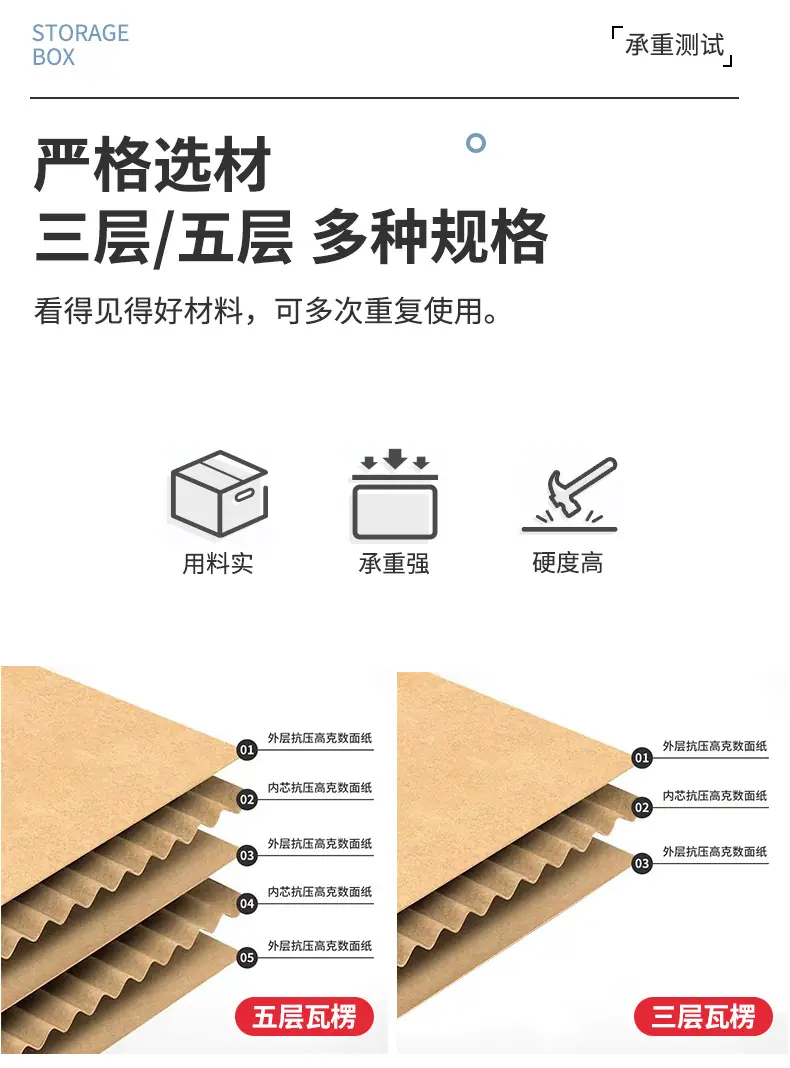 STORAGE
BOX

「承重测试」

严格选材
三层/五层 多种规格

看得见得好材料，可多次重复使用。

用料实

承重强

硬度高

01 外层抗压高克数面纸
02 内芯抗压高克数面纸
03 外层抗压高克数面纸
04 内芯抗压高克数面纸
05 外层抗压高克数面纸

五层瓦楞

01 外层抗压高克数面纸
02 内芯抗压高克数面纸
03 外层抗压高克数面纸

三层瓦楞