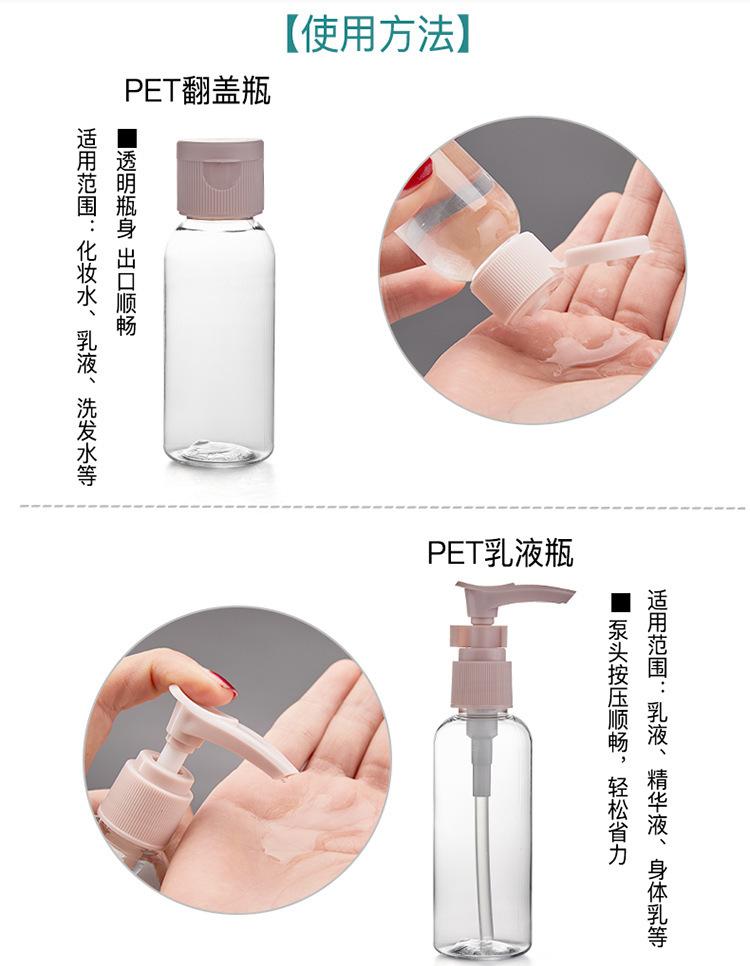 【使用方法】

PET翻盖瓶

■透明瓶身 出口顺畅

适用范围：化妆水、乳液、洗发水等

PET乳液瓶

适用范围：乳液、精华液、身体乳等

■泵头按压顺畅，轻松省力