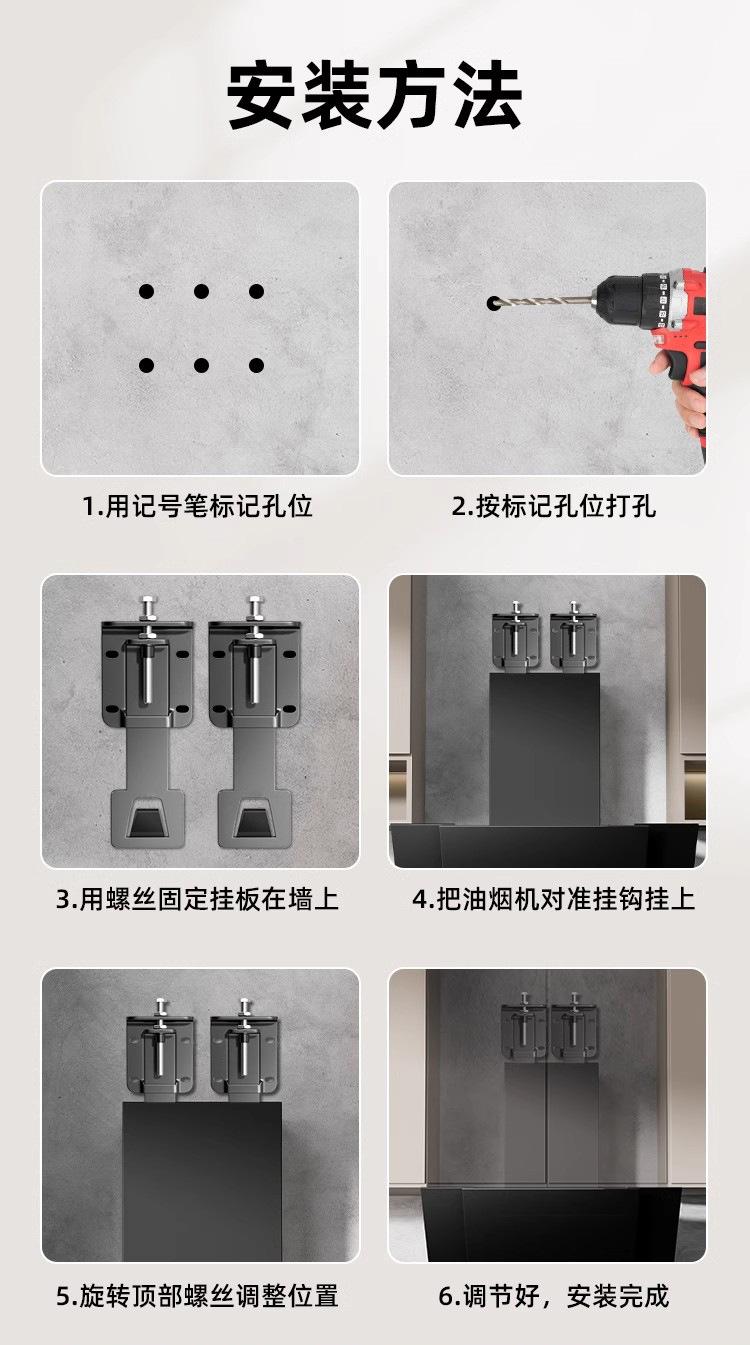 安装方法

1.用记号笔标记孔位

2.按标记孔位打孔

3.用螺丝固定挂板在墙上

4.把油烟机对准挂钩挂上

5.旋转顶部螺丝调整位置

6.调节好，安装完成