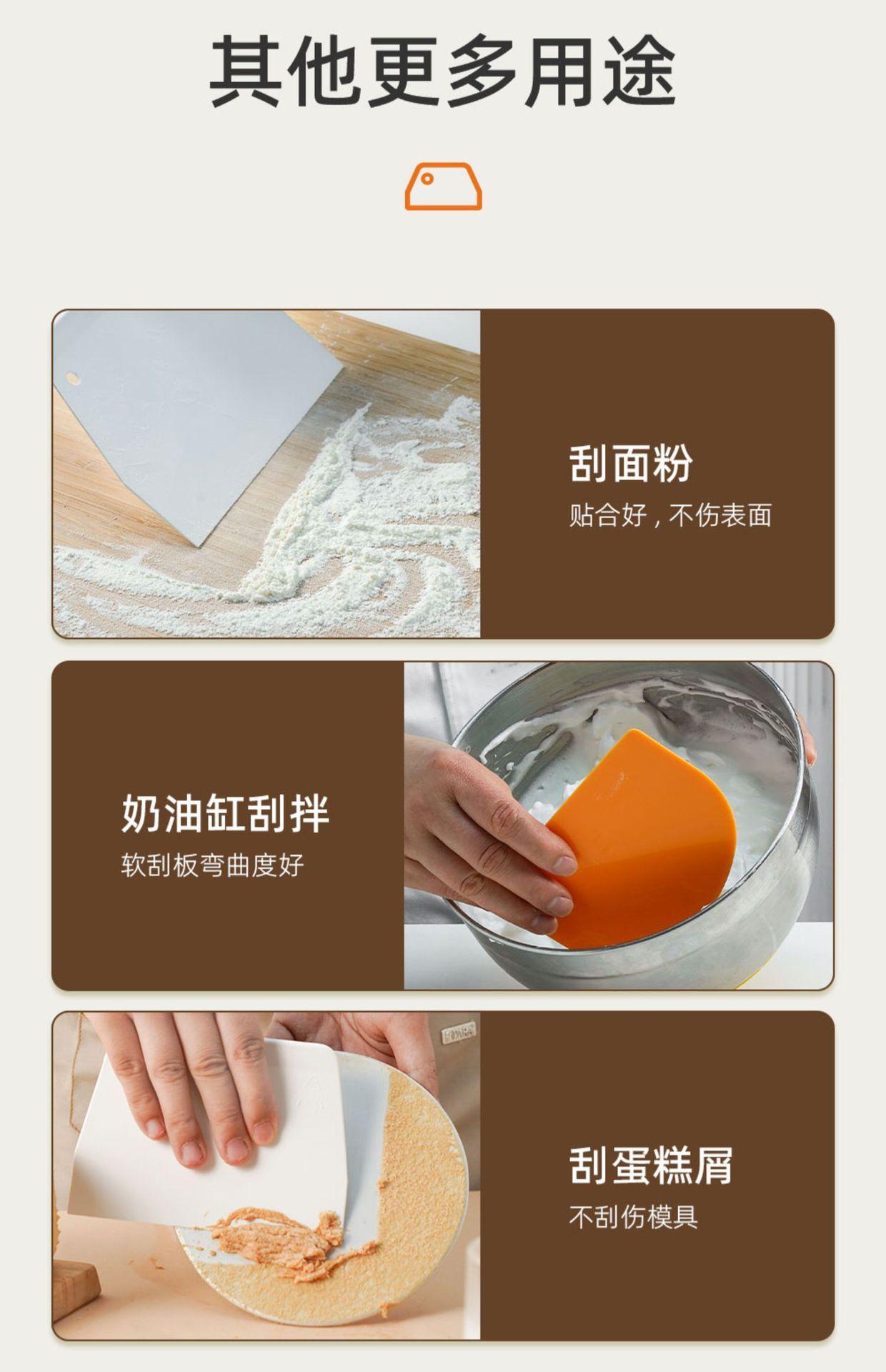 其他更多用途

刮面粉
贴合好，不伤表面

奶油缸刮拌
软刮板弯曲度好

刮蛋糕屑
不刮伤模具