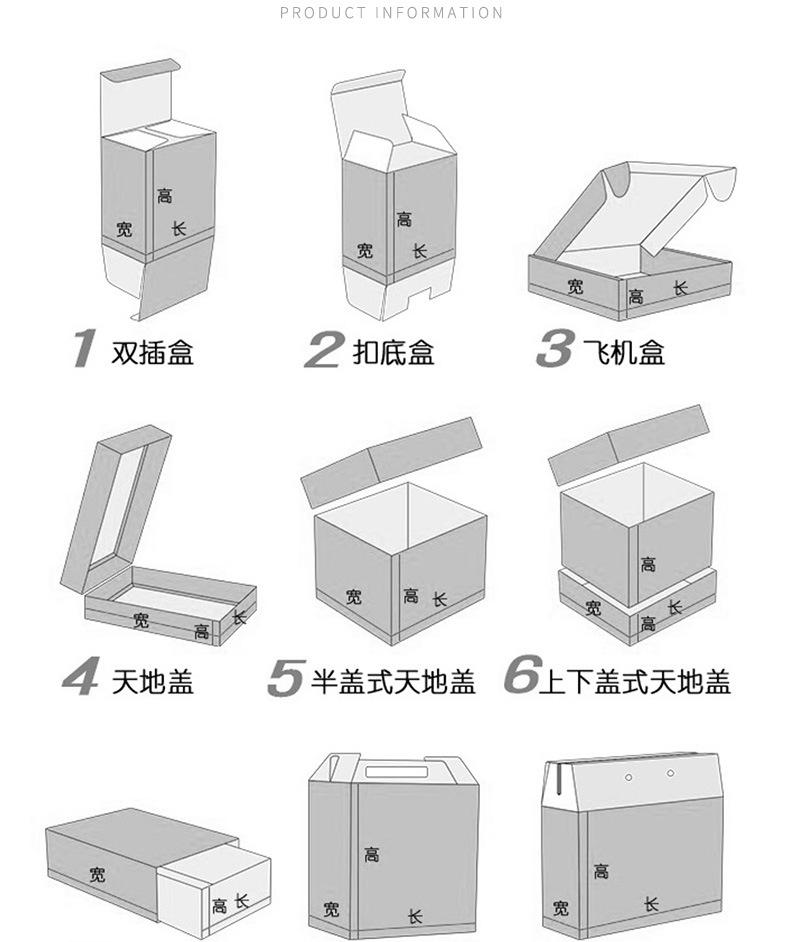 PRODUCT INFORMATION

高
宽 长

高
宽 长

宽
高 长

1 双插盒
2 扣底盒
3 飞机盒

宽
高 长

宽
高 长

高
宽 长
高

4 天地盖
5 半盖式天地盖
6 上下盖式天地盖

宽
高 长

高
宽 长

高
宽 长