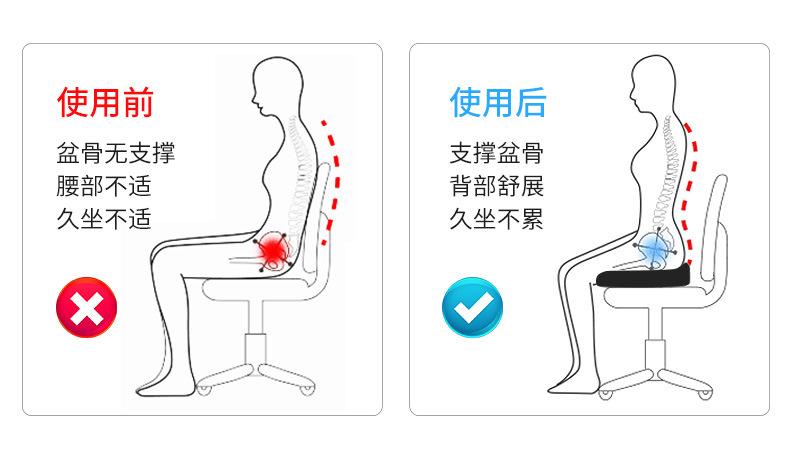 使用前

盆骨无支撑
腰部不适
久坐不适

使用后

支撑盆骨
背部舒展
久坐不累