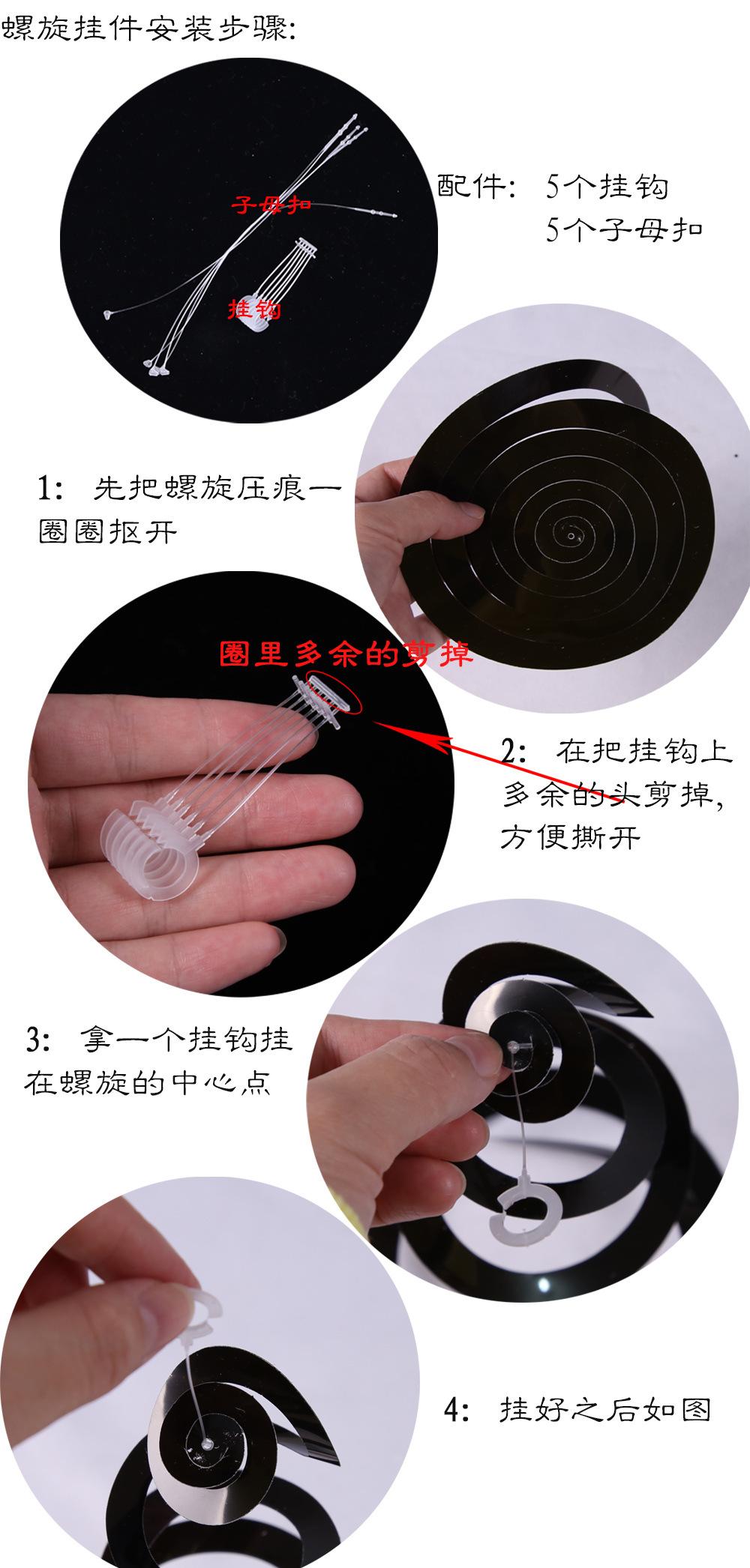 螺旋挂件安装步骤:

子母扣

挂钩

配件: 5个挂钩
5个子母扣

1: 先把螺旋压痕一圈圈抠开

圈里多余的剪掉

2: 在把挂钩上多余的头剪掉,方便撕开

3: 拿一个挂钩挂在螺旋的中心点

4: 挂好之后如图