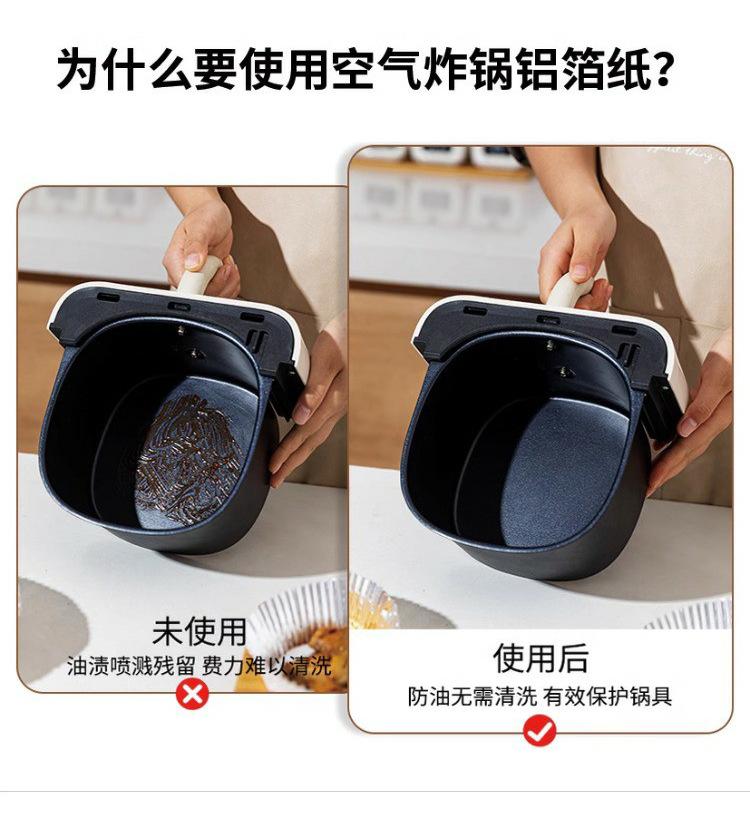 为什么要使用空气炸锅铝箔纸？

未使用
油渍喷溅残留 费力难以清洗

使用后
防油无需清洗 有效保护锅具