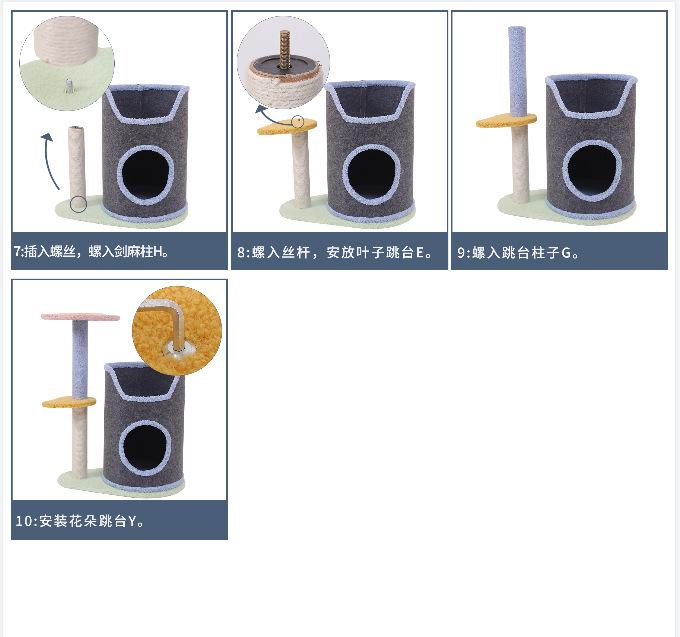 7:插入螺丝，螺入剑麻柱H。

8:螺入丝杆，安放叶子跳台E。

9:螺入跳台柱子G。

10:安装花朵跳台Y。