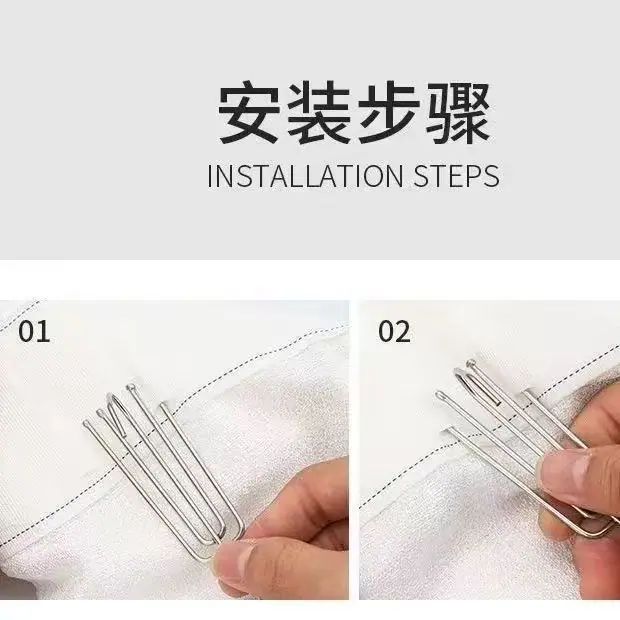 安装步骤
INSTALLATION STEPS

01

02