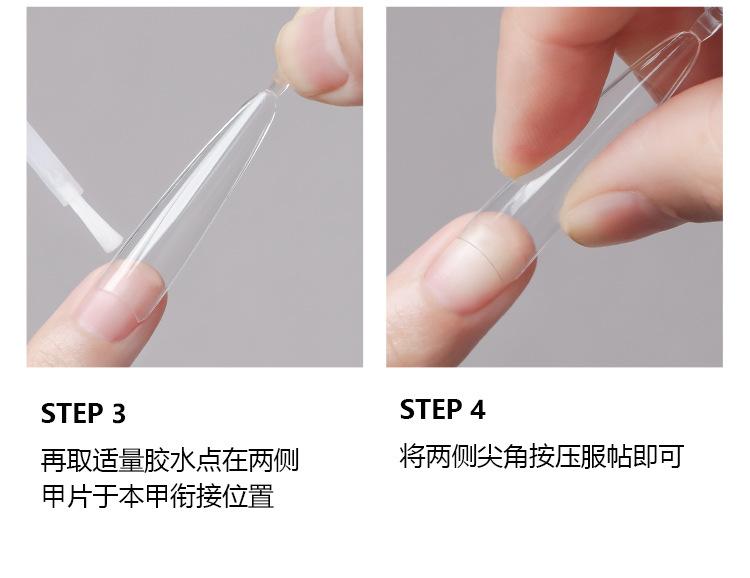 STEP 3

再取适量胶水点在两侧甲片于本甲衔接位置

STEP 4

将两侧尖角按压服帖即可