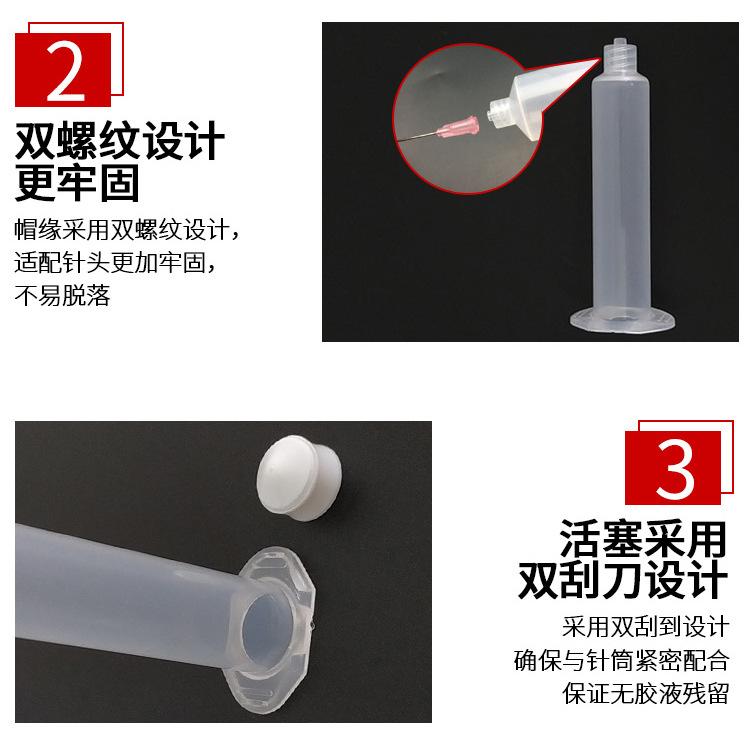 2

双螺纹设计
更牢固

帽缘采用双螺纹设计，
适配针头更加牢固，
不易脱落

3

活塞采用
双刮刀设计

采用双刮到设计
确保与针筒紧密配合
保证无胶液残留