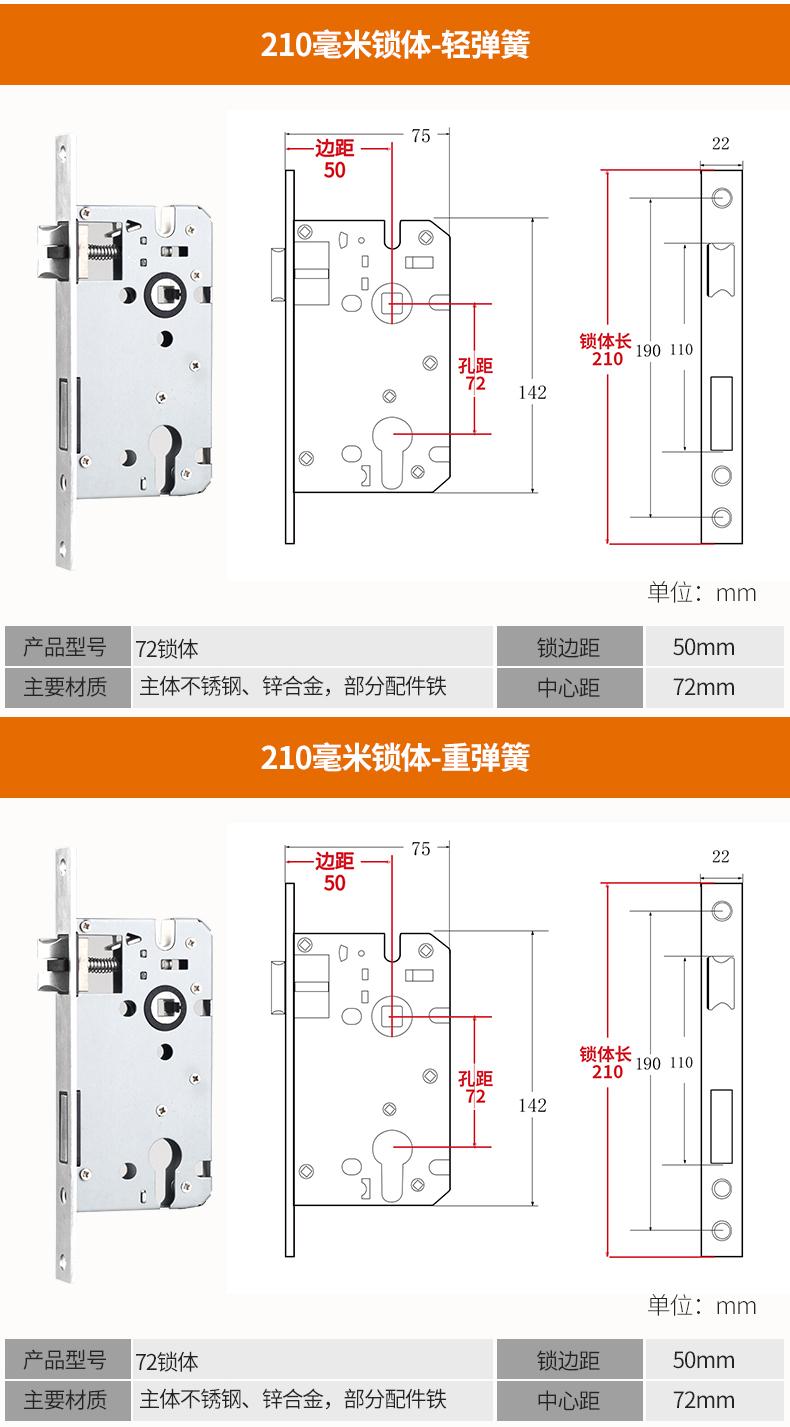 210毫米锁体-轻弹簧

边距
50
75
孔距
72
142

22
锁体长
210
190
110

单位：mm

| 产品型号 | 72锁体 | 锁边距 | 50mm |
|---|---|---|---|
| 主要材质 | 主体不锈钢、锌合金，部分配件铁 | 中心距 | 72mm |

210毫米锁体-重弹簧

边距
50
75
孔距
72
142

22
锁体长
210
190
110

单位：mm

| 产品型号 | 72锁体 | 锁边距 | 50mm |
|---|---|---|---|
| 主要材质 | 主体不锈钢、锌合金，部分配件铁 | 中心距 | 72mm |