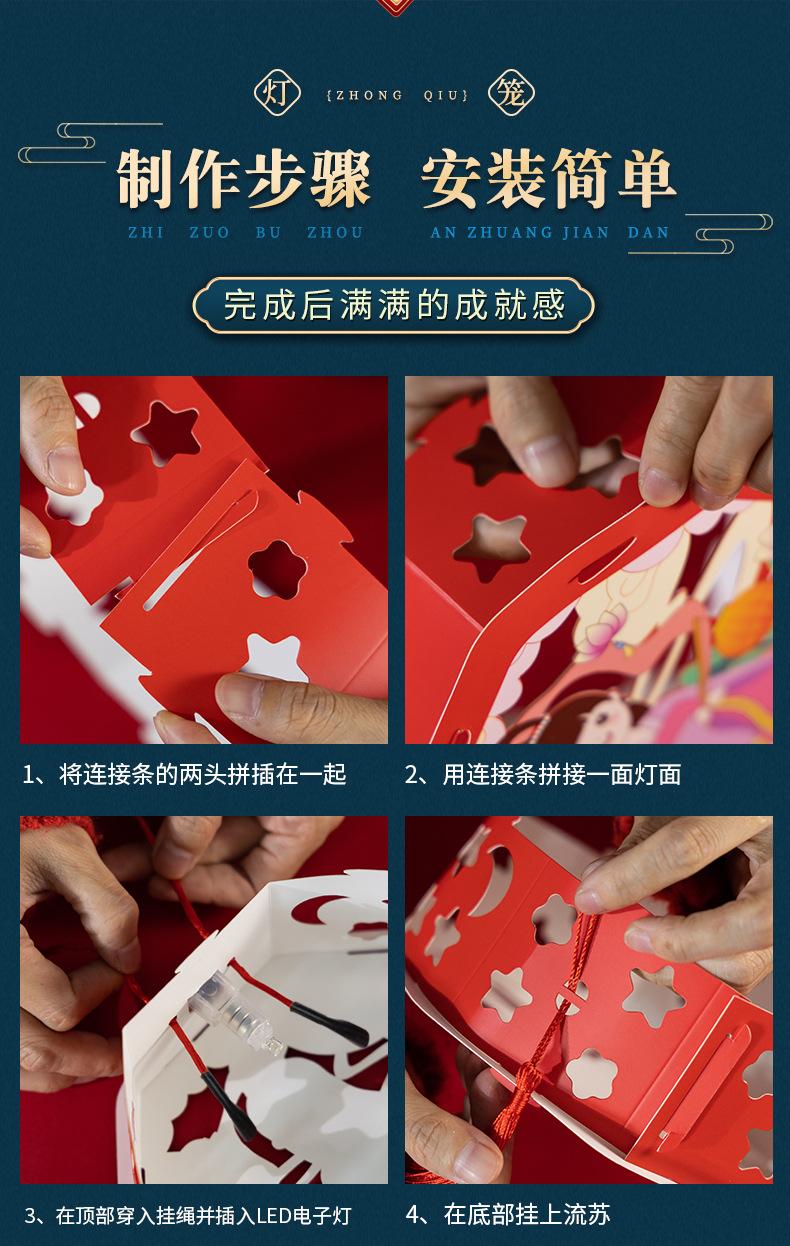 灯 {ZHONG QIU} 笼

制作步骤 安装简单

ZHI ZUO BU ZHOU AN ZHUANG JIAN DAN

完成后满满的成就感

1、将连接条的两头拼插在一起

2、用连接条拼接一面灯面

3、在顶部穿入挂绳并插入LED电子灯

4、在底部挂上流苏