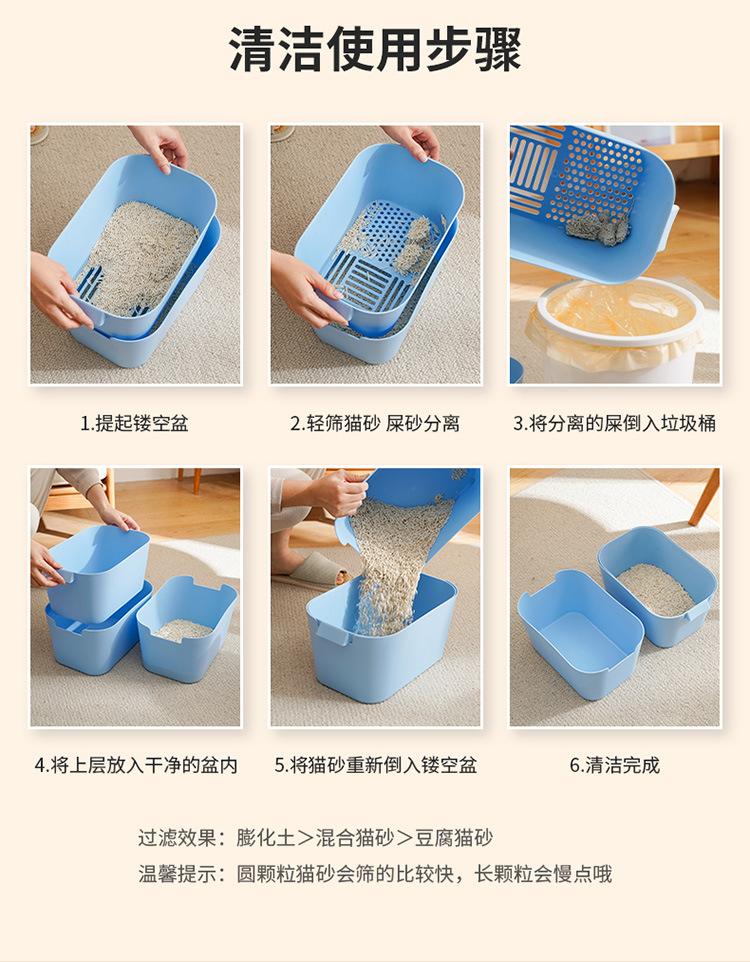 清洁使用步骤

1.提起镂空盆

2.轻筛猫砂 屎砂分离

3.将分离的屎倒入垃圾桶

4.将上层放入干净的盆内

5.将猫砂重新倒入镂空盆

6.清洁完成

过滤效果：膨化土＞混合猫砂＞豆腐猫砂

温馨提示：圆颗粒猫砂会筛的比较快，长颗粒会慢点哦