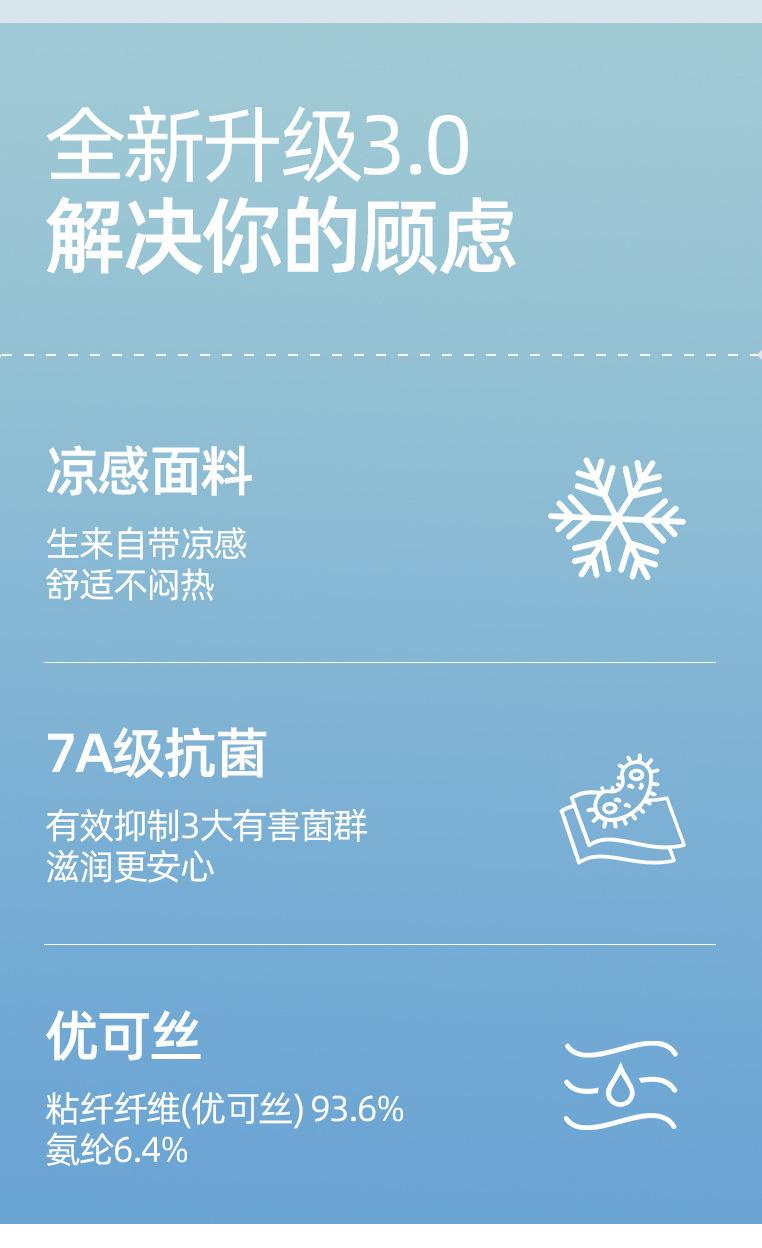 全新升级3.0
解决你的顾虑

凉感面料

生来自带凉感
舒适不闷热

7A级抗菌

有效抑制3大有害菌群
滋润更安心

优可丝

粘纤纤维(优可丝) 93.6%
氨纶6.4%