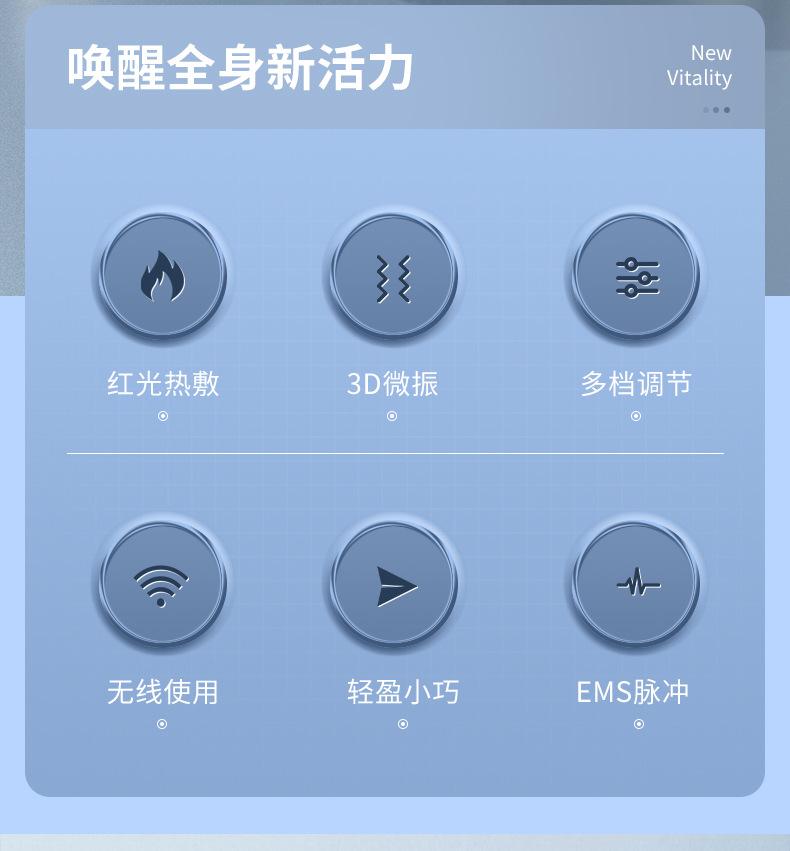 唤醒全身新活力

New
Vitality

红光热敷

3D微振

多档调节

无线使用

轻盈小巧

EMS脉冲