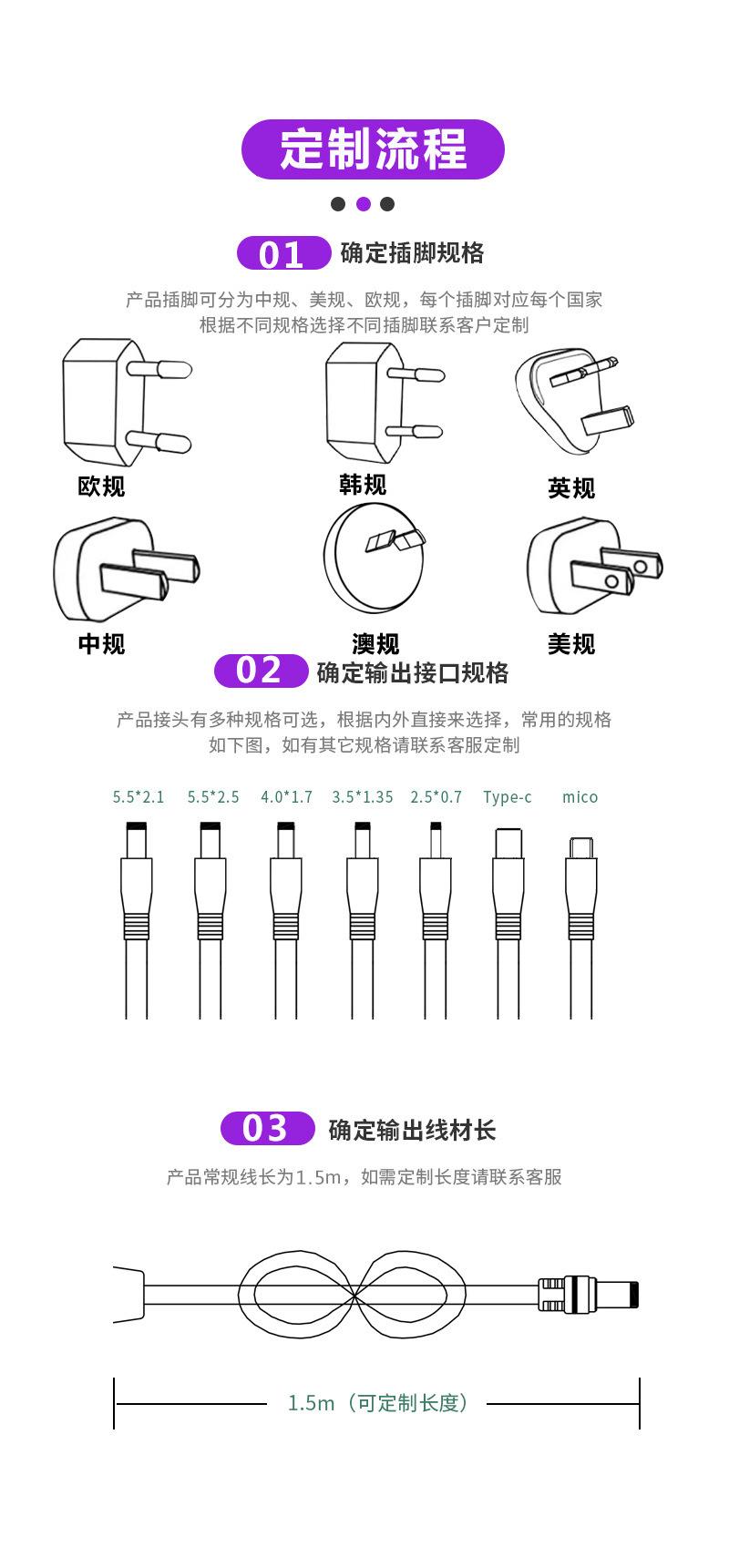 定制流程

01 确定插脚规格

产品插脚可分为中规、美规、欧规，每个插脚对应每个国家
根据不同规格选择不同插脚联系客户定制

欧规

韩规

英规

中规

澳规

美规

02 确定输出接口规格

产品接头有多种规格可选，根据内外直接来选择，常用的规格
如下图，如有其它规格请联系客服定制

5.5*2.1 5.5*2.5 4.0*1.7 3.5*1.35 2.5*0.7 Type-c mico

03 确定输出线材长

产品常规线长为1.5m，如需定制长度请联系客服

1.5m（可定制长度）