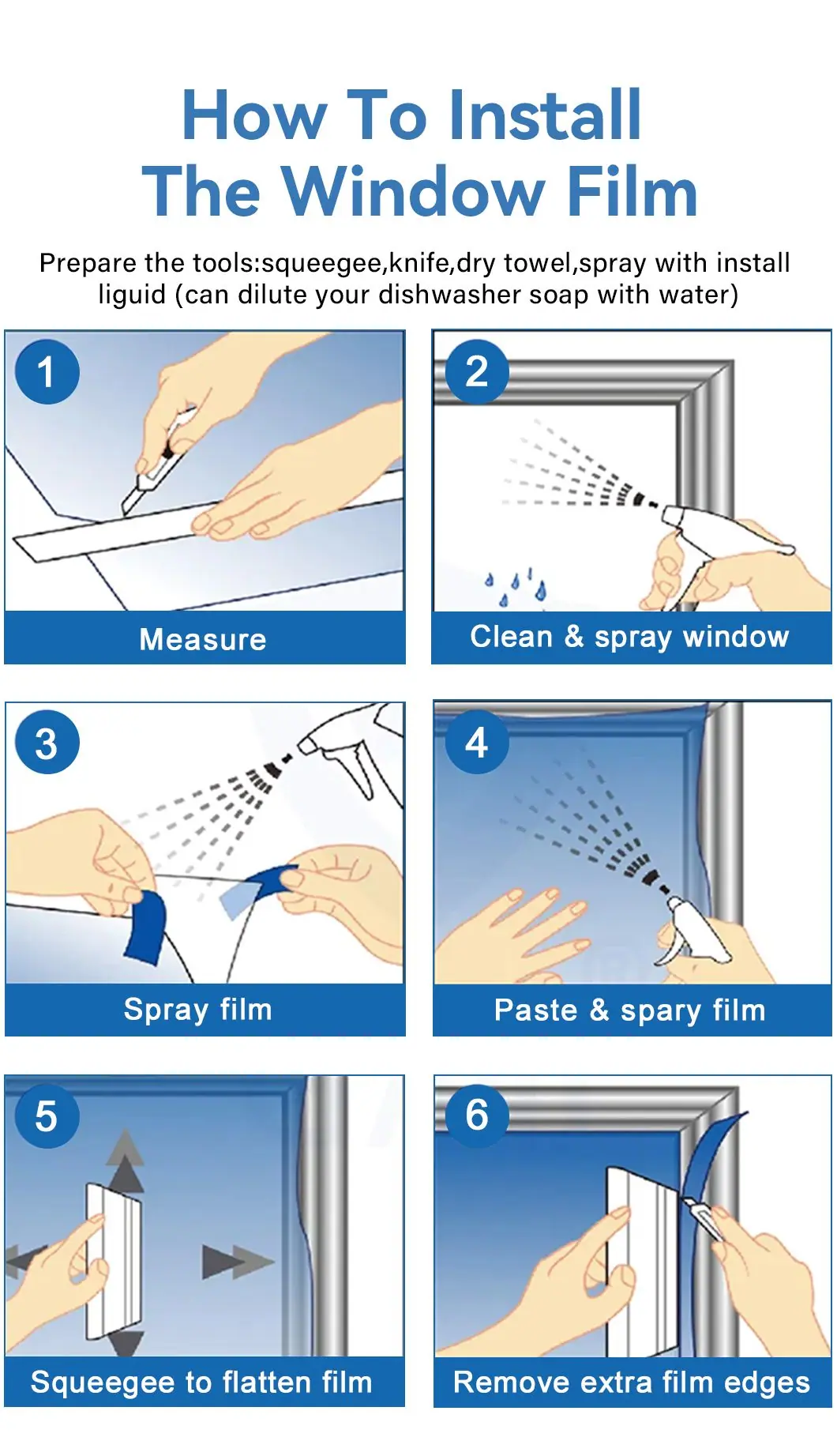 How To Install
The Window Film

Prepare the tools:squeegee,knife,dry towel,spray with install liguid (can dilute your dishwasher soap with water)

1
Measure

2
Clean & spray window

3
Spray film

4
Paste & spary film

5
Squeegee to flatten film

6
Remove extra film edges