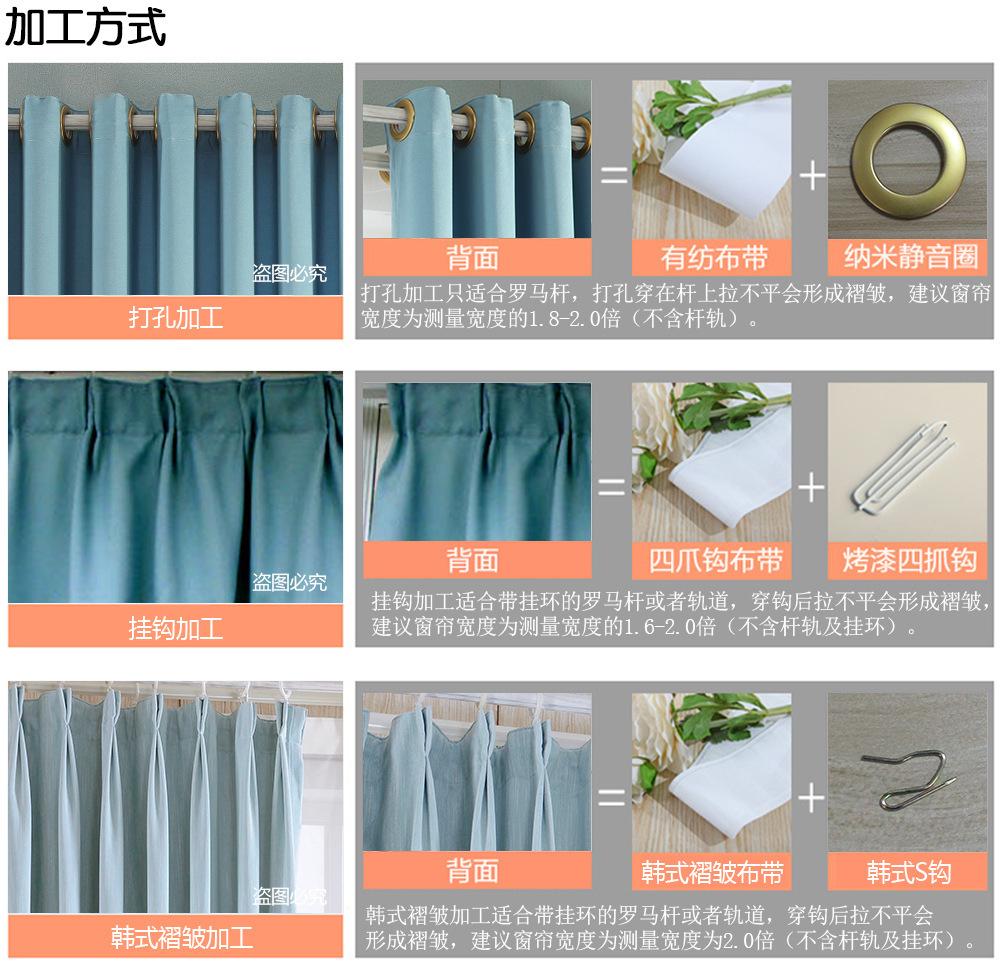 加工方式

盗图必究

打孔加工

背面 = 有纺布带 + 纳米静音圈

打孔加工只适合罗马杆，打孔穿在杆上拉不平会形成褶皱，建议窗帘宽度为测量宽度的1.8-2.0倍（不含杆轨）。

盗图必究

挂钩加工

背面 = 四爪钩布带 + 烤漆四抓钩

挂钩加工适合带挂环的罗马杆或者轨道，穿钩后拉不平会形成褶皱，建议窗帘宽度为测量宽度的1.6-2.0倍（不含杆轨及挂环）。

盗图必究

韩式褶皱加工

背面 = 韩式褶皱布带 + 韩式S钩

韩式褶皱加工适合带挂环的罗马杆或者轨道，穿钩后拉不平会形成褶皱，建议窗帘宽度为测量宽度为2.0倍（不含杆轨及挂环）。