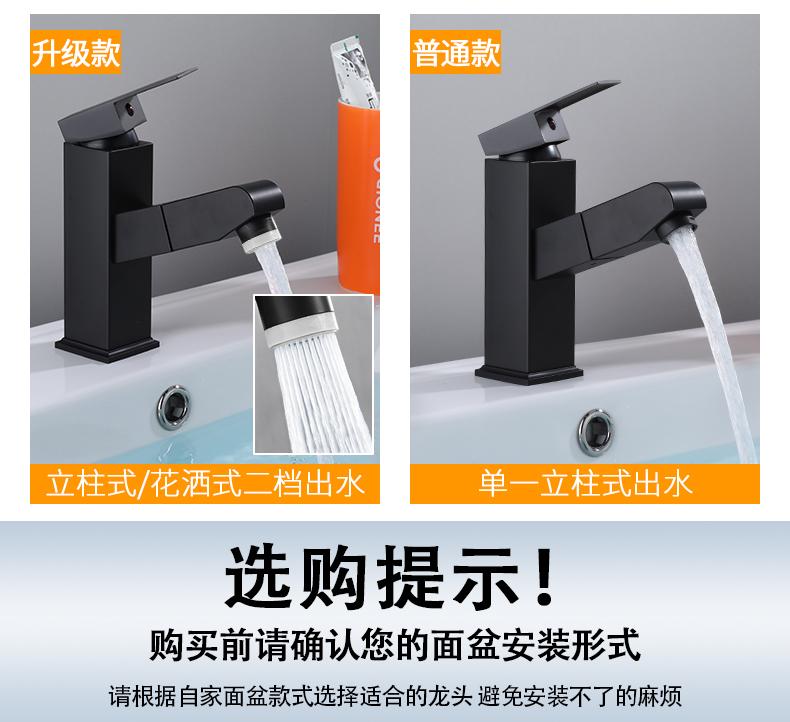 升级款

立柱式/花洒式二档出水

普通款

单一立柱式出水

选购提示！

购买前请确认您的面盆安装形式

请根据自家面盆款式选择适合的龙头 避免安装不了的麻烦