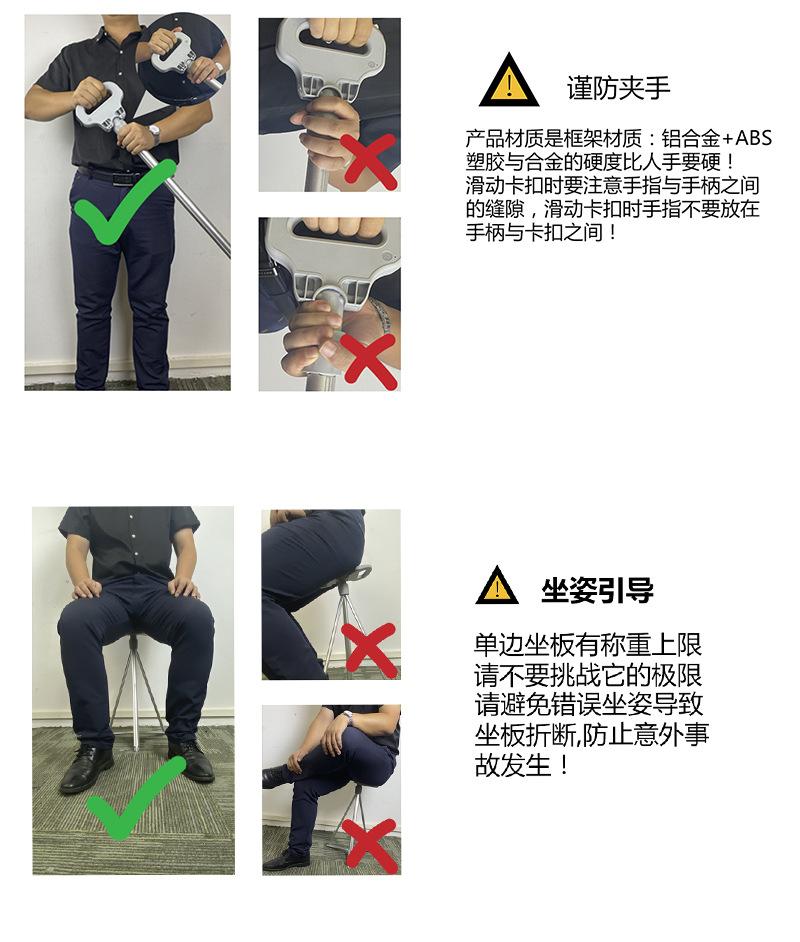 谨防夹手

产品材质是框架材质：铝合金+ABS塑胶与合金的硬度比人手要硬！滑动卡扣时要注意手指与手柄之间的缝隙，滑动卡扣时手指不要放在手柄与卡扣之间！

坐姿引导

单边坐板有称重上限
请不要挑战它的极限
请避免错误坐姿导致坐板折断,防止意外事故发生！