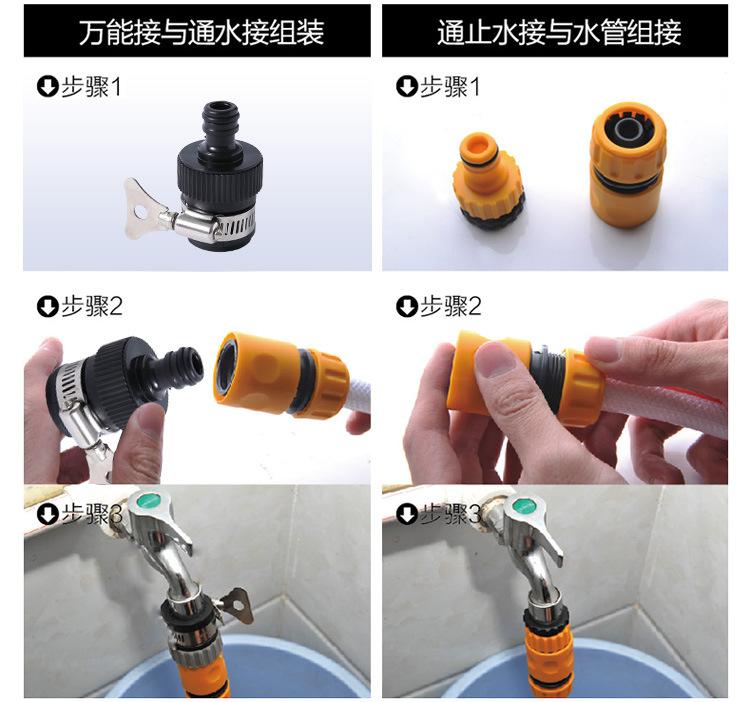 万能接与通水接组装

步骤1

步骤2

步骤3

通止水接与水管组接

步骤1

步骤2

步骤3