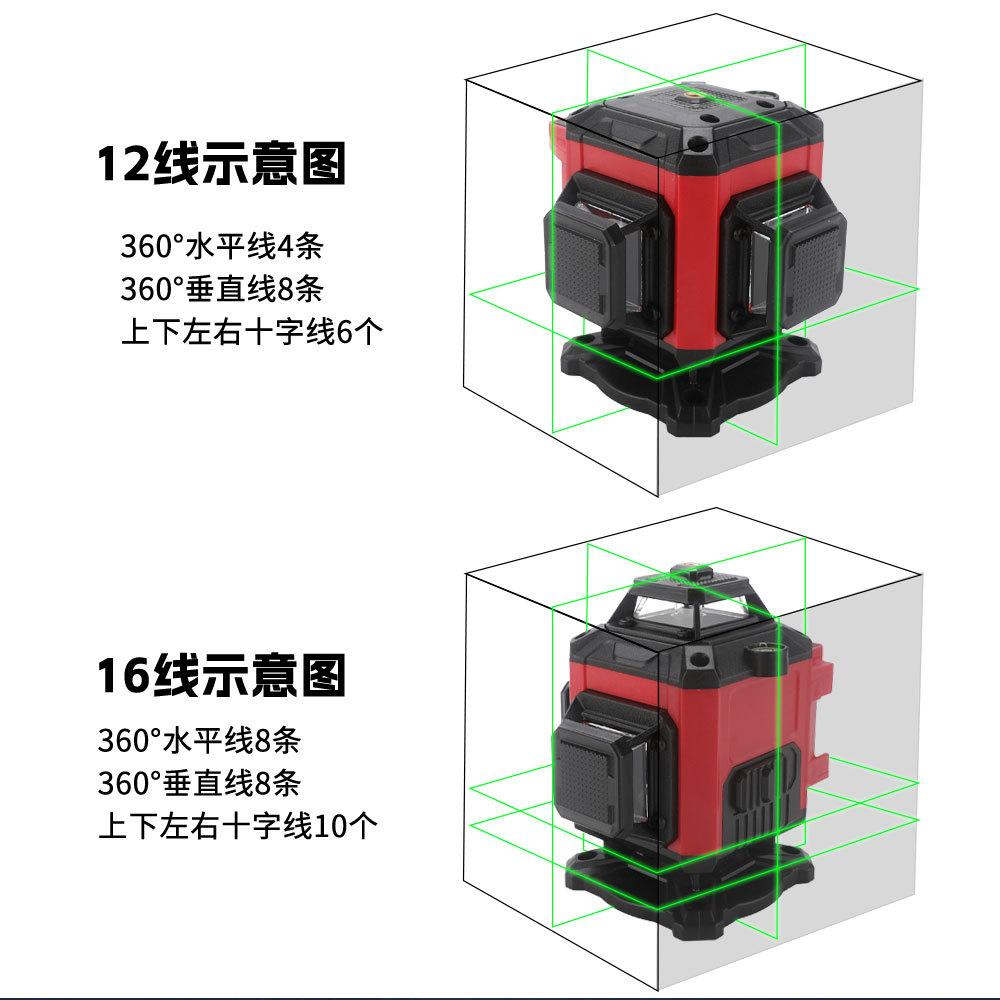 12线示意图

360°水平线4条
360°垂直线8条
上下左右十字线6个

16线示意图

360°水平线8条
360°垂直线8条
上下左右十字线10个